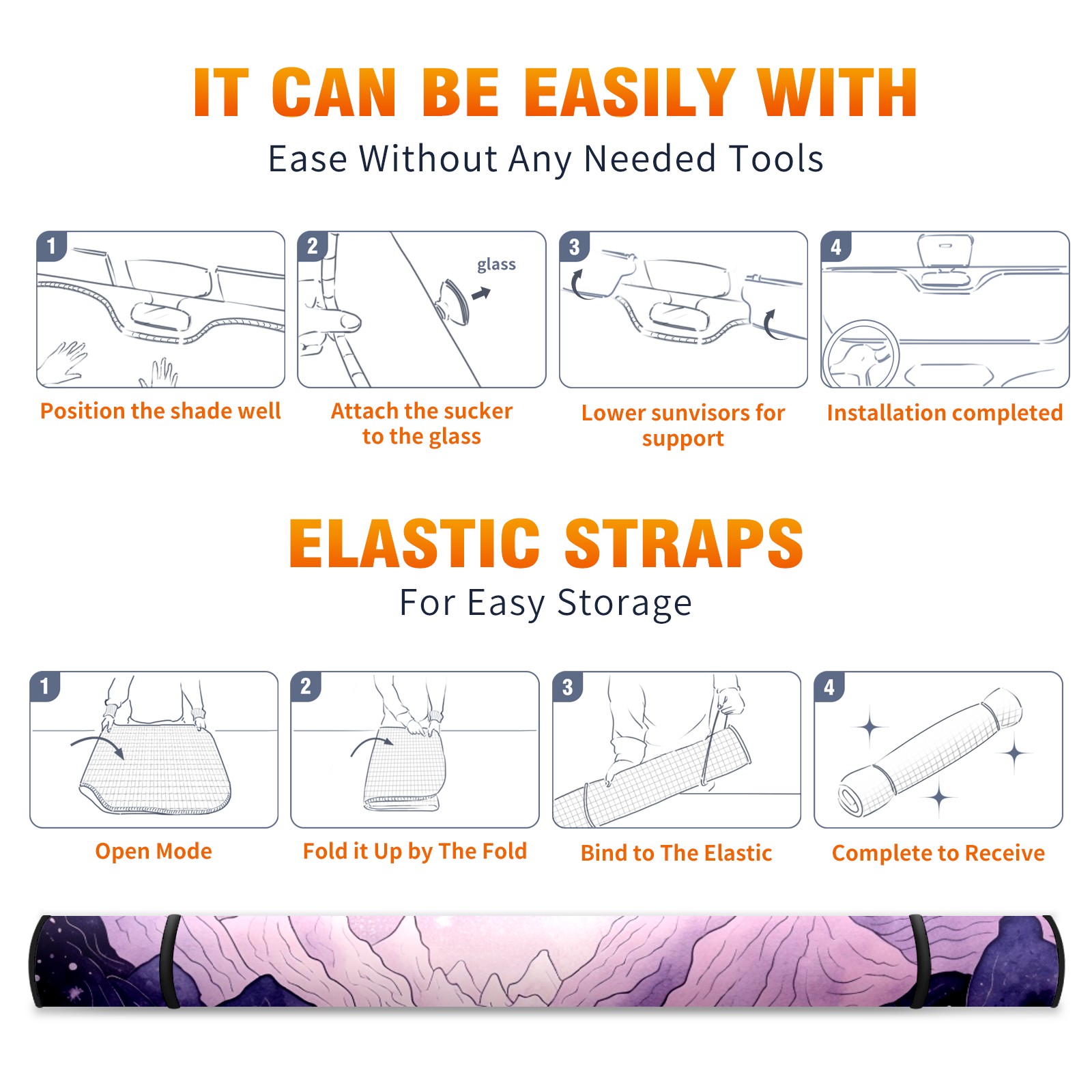 IT CAN BE EASILY WITH
Ease Without Any Needed Tools

1
Position the shade well

2
glass
Attach the sucker to the glass

3
Lower sunvisors for support

4
Installation completed

ELASTIC STRAPS
For Easy Storage

1
Open Mode

2
Fold it Up by The Fold

3
Bind to The Elastic

4
Complete to Receive