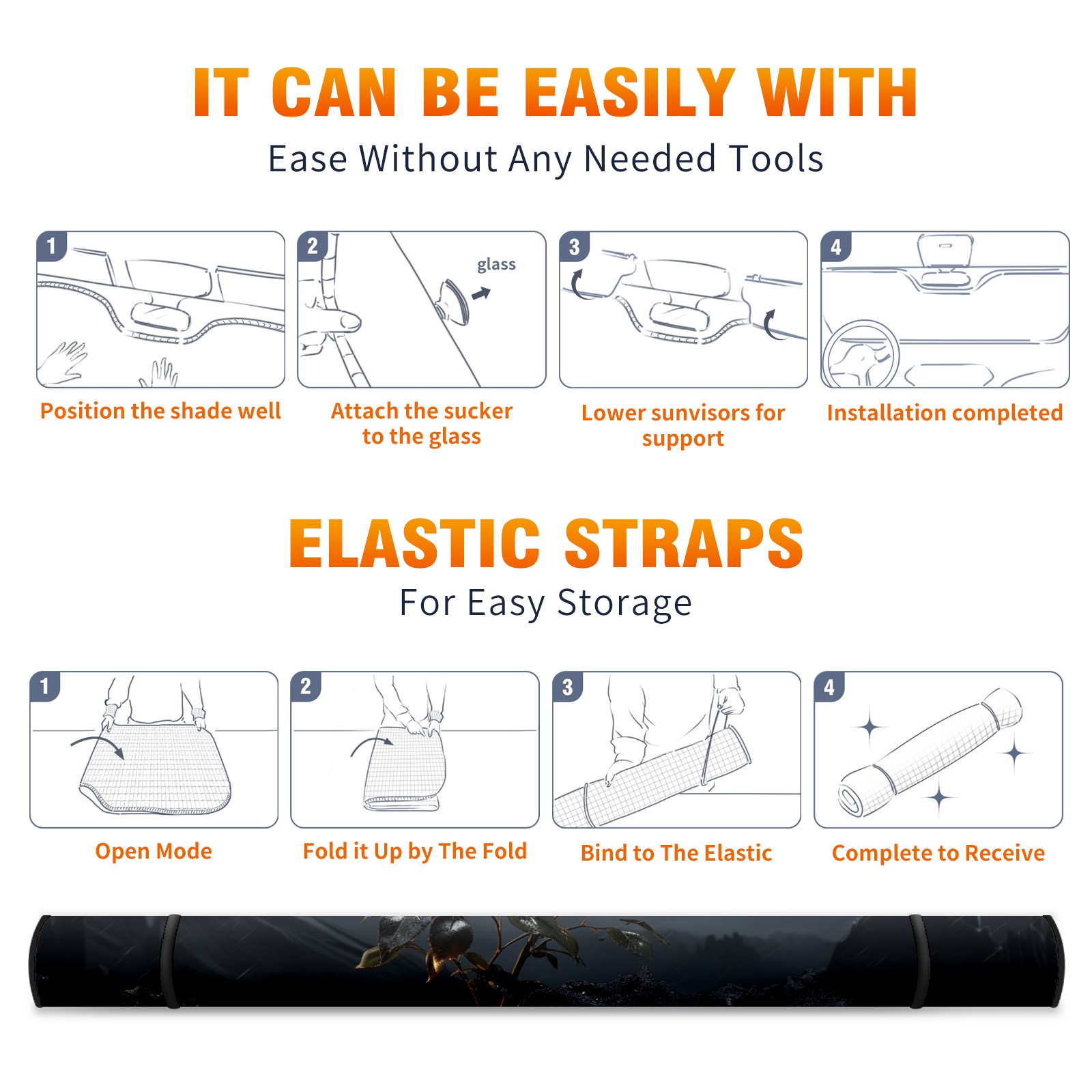 IT CAN BE EASILY WITH

Ease Without Any Needed Tools

1

Position the shade well

2

glass

Attach the sucker to the glass

3

Lower sunvisors for support

4

Installation completed

ELASTIC STRAPS

For Easy Storage

1

Open Mode

2

Fold it Up by The Fold

3

Bind to The Elastic

4

Complete to Receive