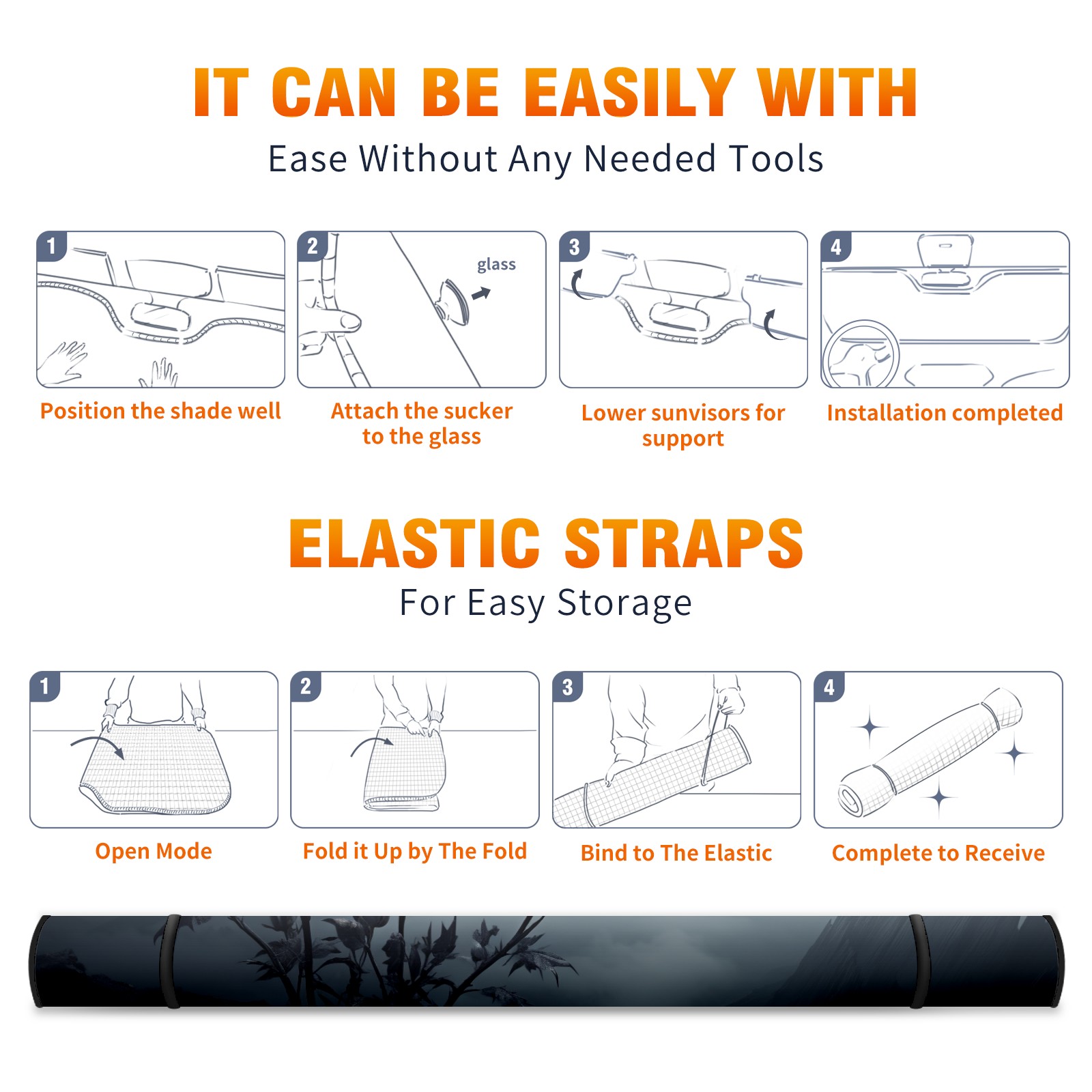 IT CAN BE EASILY WITH

Ease Without Any Needed Tools

1

Position the shade well

2

glass

Attach the sucker to the glass

3

Lower sunvisors for support

4

Installation completed

ELASTIC STRAPS

For Easy Storage

1

Open Mode

2

Fold it Up by The Fold

3

Bind to The Elastic

4

Complete to Receive