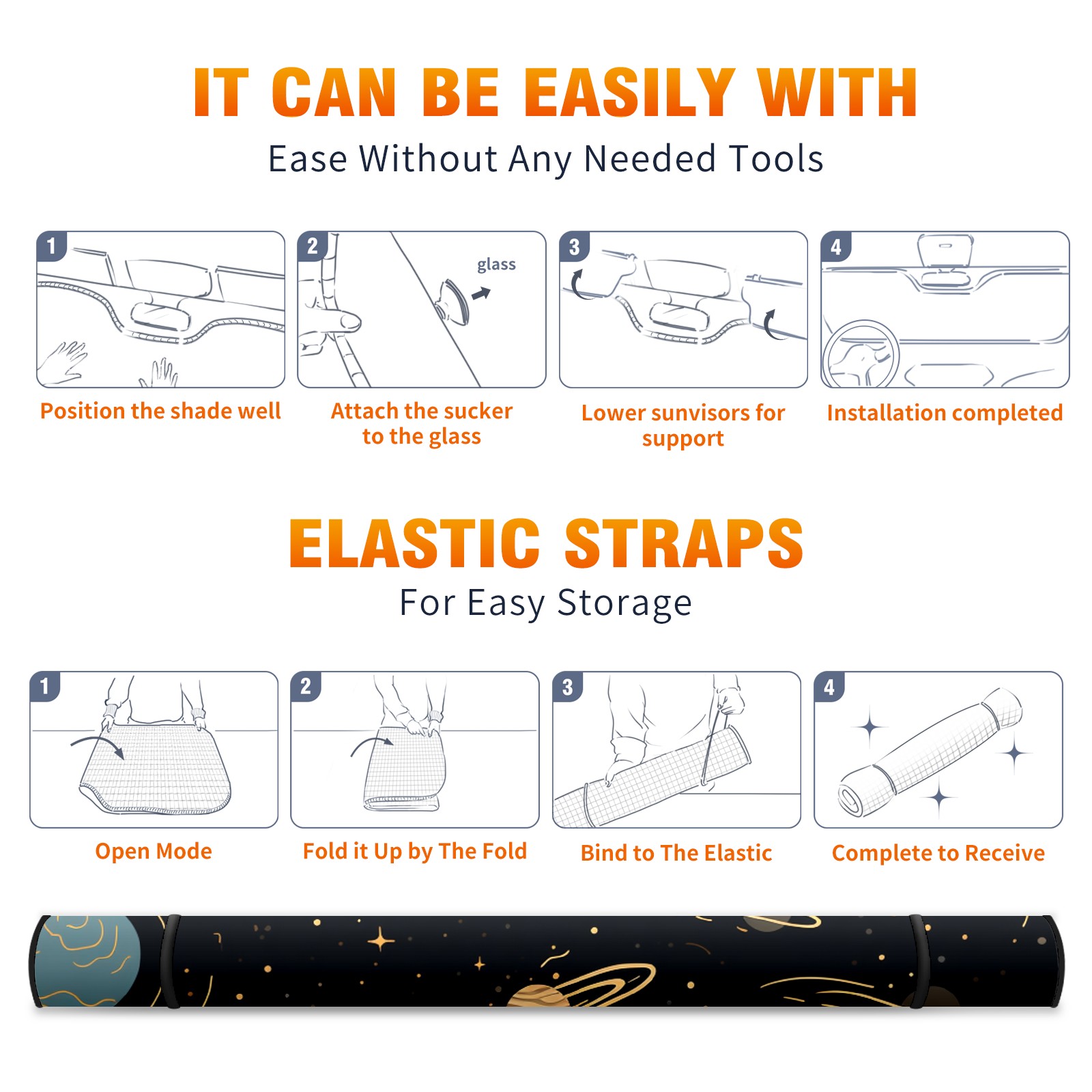 IT CAN BE EASILY WITH
Ease Without Any Needed Tools

1
Position the shade well

2
glass
Attach the sucker to the glass

3
Lower sunvisors for support

4
Installation completed

ELASTIC STRAPS
For Easy Storage

1
Open Mode

2
Fold it Up by The Fold

3
Bind to The Elastic

4
Complete to Receive