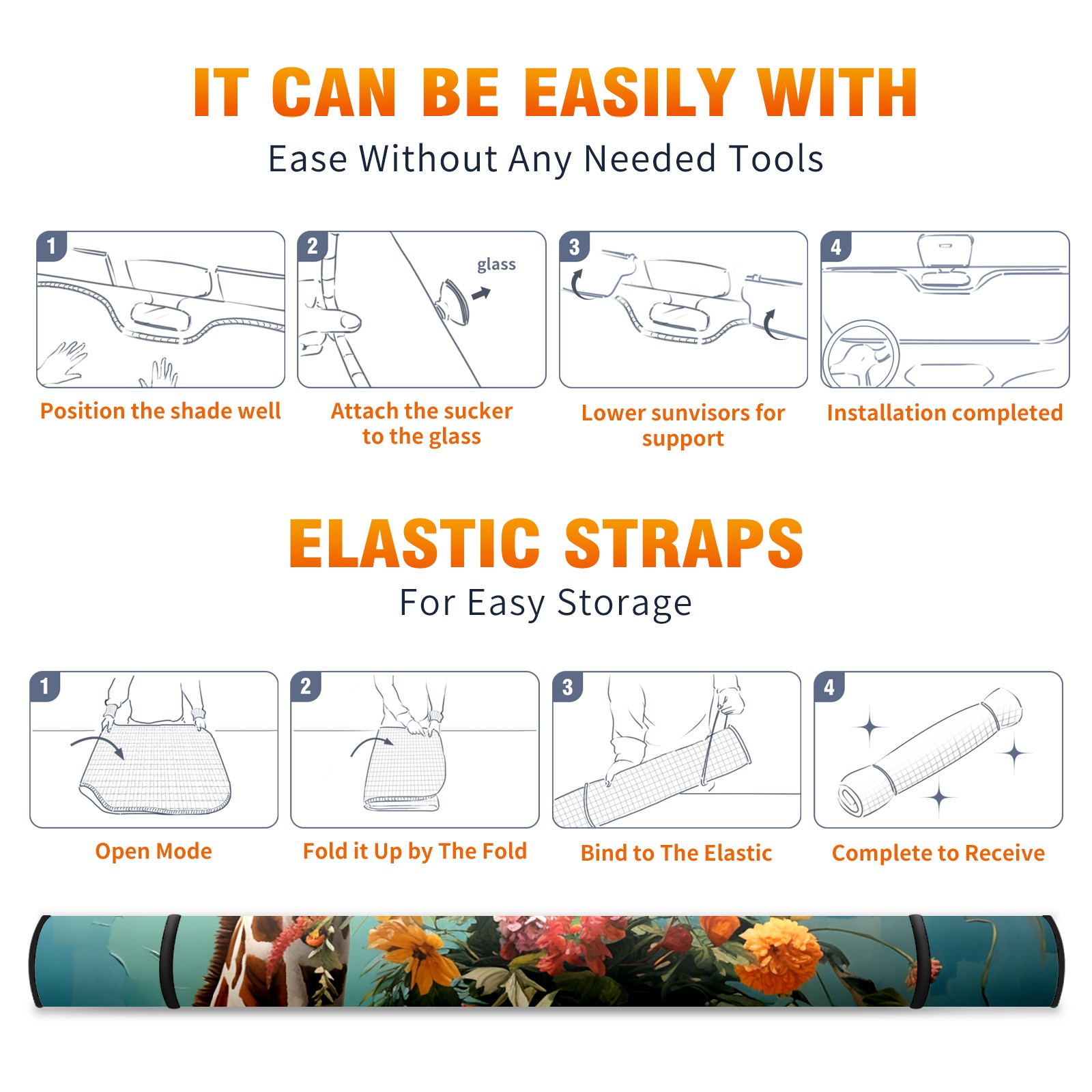 IT CAN BE EASILY WITH

Ease Without Any Needed Tools

1

Position the shade well

2

glass

Attach the sucker to the glass

3

Lower sunvisors for support

4

Installation completed

ELASTIC STRAPS

For Easy Storage

1

Open Mode

2

Fold it Up by The Fold

3

Bind to The Elastic

4

Complete to Receive