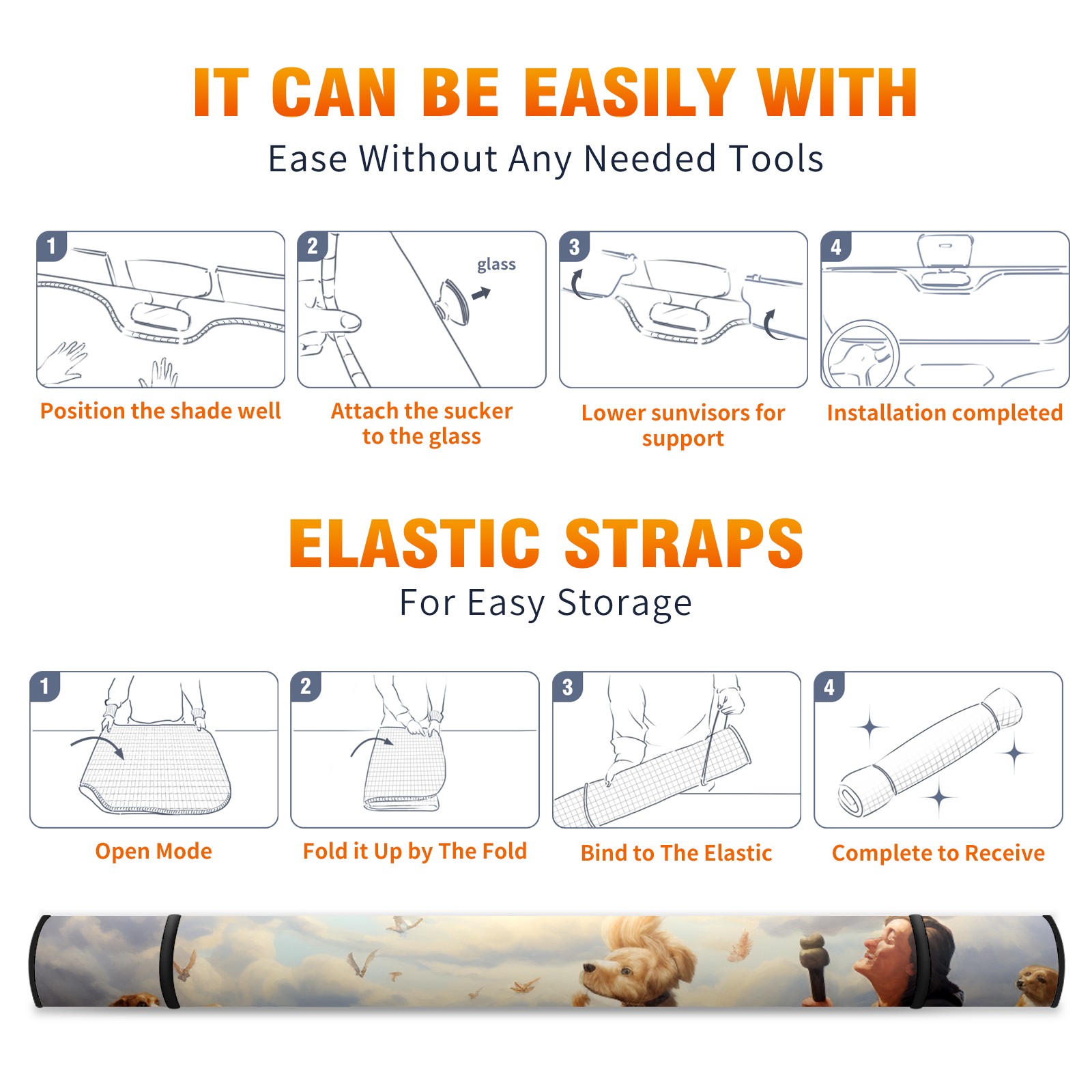 IT CAN BE EASILY WITH
Ease Without Any Needed Tools

1
Position the shade well

2
glass
Attach the sucker to the glass

3
Lower sunvisors for support

4
Installation completed

ELASTIC STRAPS
For Easy Storage

1
Open Mode

2
Fold it Up by The Fold

3
Bind to The Elastic

4
Complete to Receive