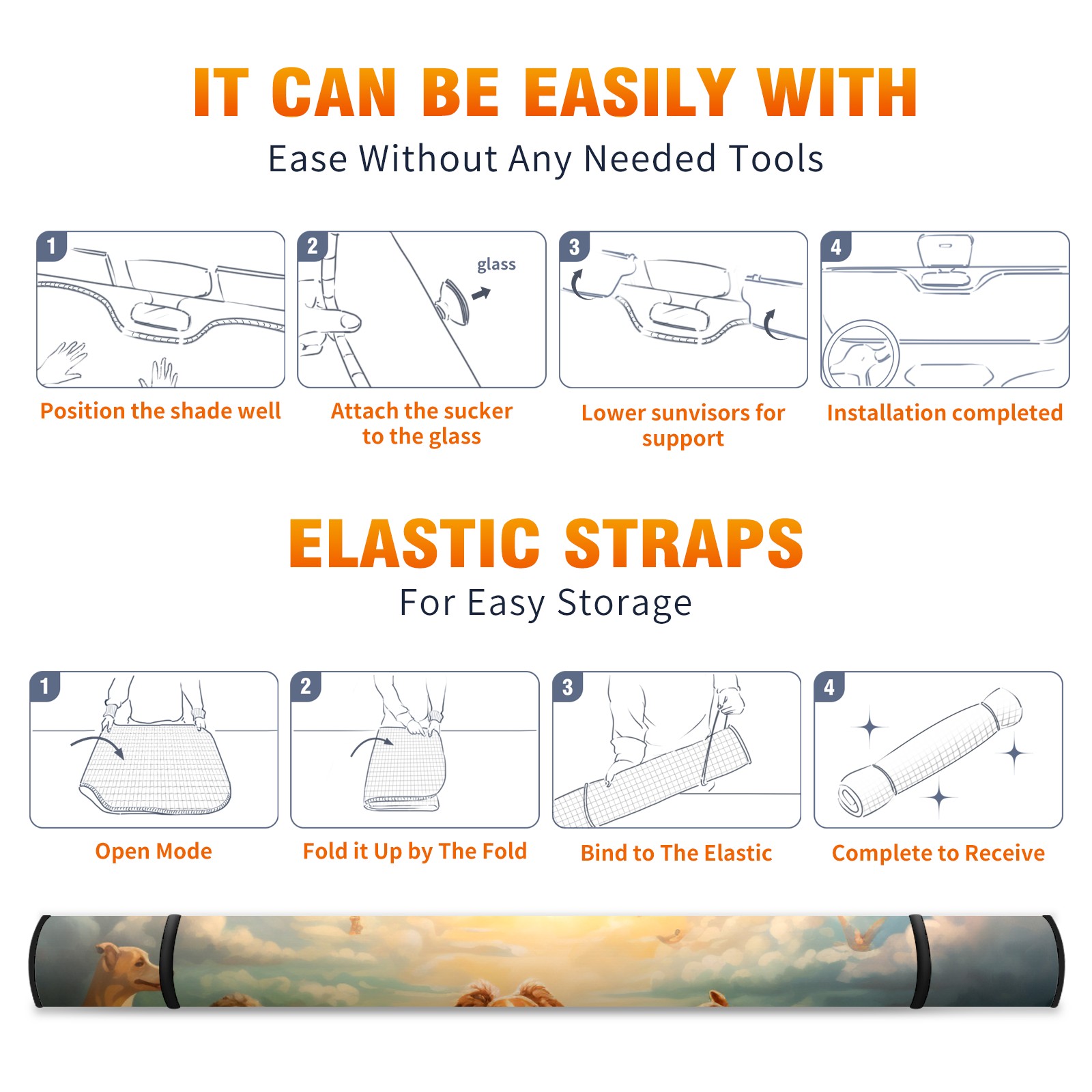 IT CAN BE EASILY WITH

Ease Without Any Needed Tools

1

Position the shade well

2

glass

Attach the sucker to the glass

3

Lower sunvisors for support

4

Installation completed

ELASTIC STRAPS

For Easy Storage

1

Open Mode

2

Fold it Up by The Fold

3

Bind to The Elastic

4

Complete to Receive