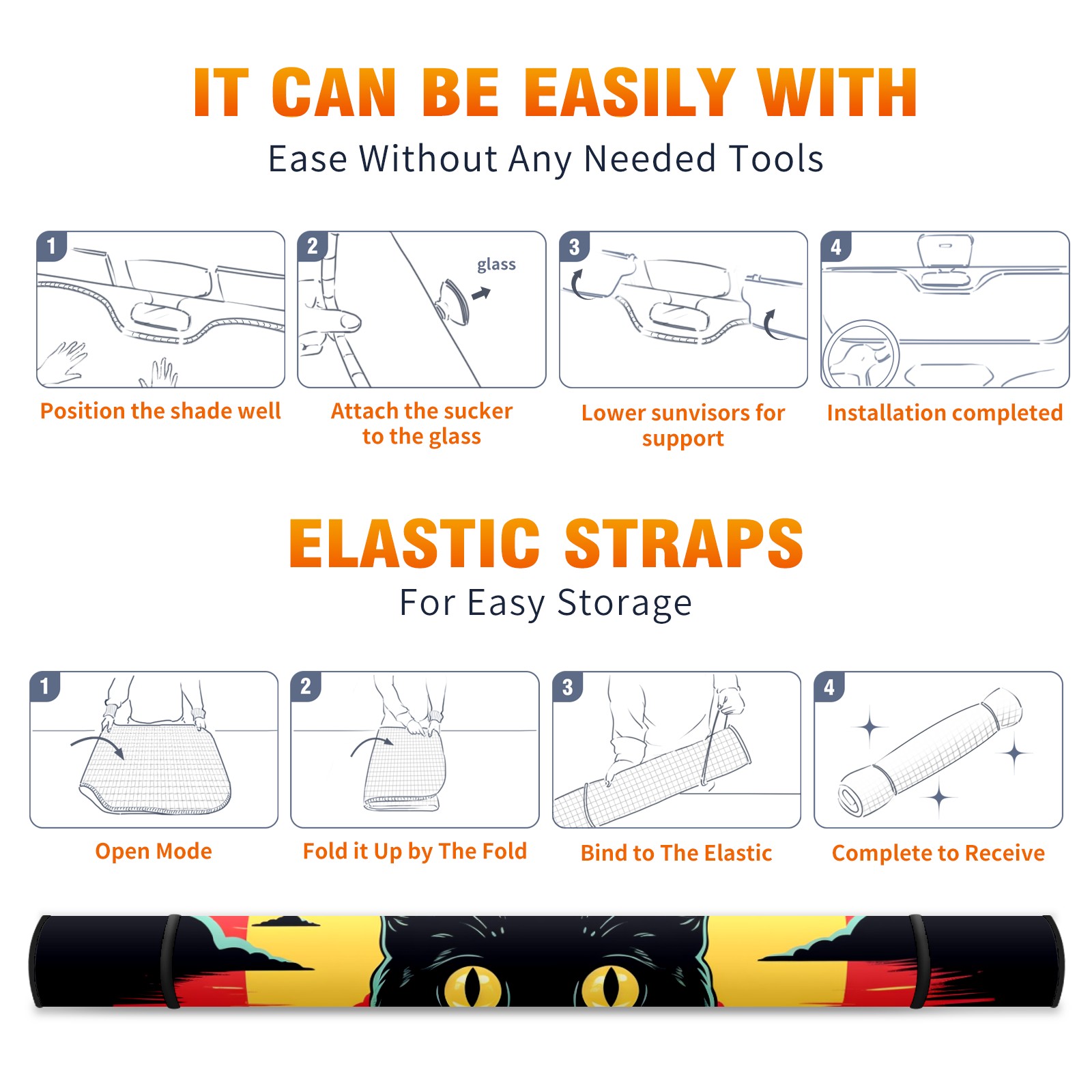 IT CAN BE EASILY WITH

Ease Without Any Needed Tools

1

Position the shade well

2

glass

Attach the sucker to the glass

3

Lower sunvisors for support

4

Installation completed

ELASTIC STRAPS

For Easy Storage

1

Open Mode

2

Fold it Up by The Fold

3

Bind to The Elastic

4

Complete to Receive