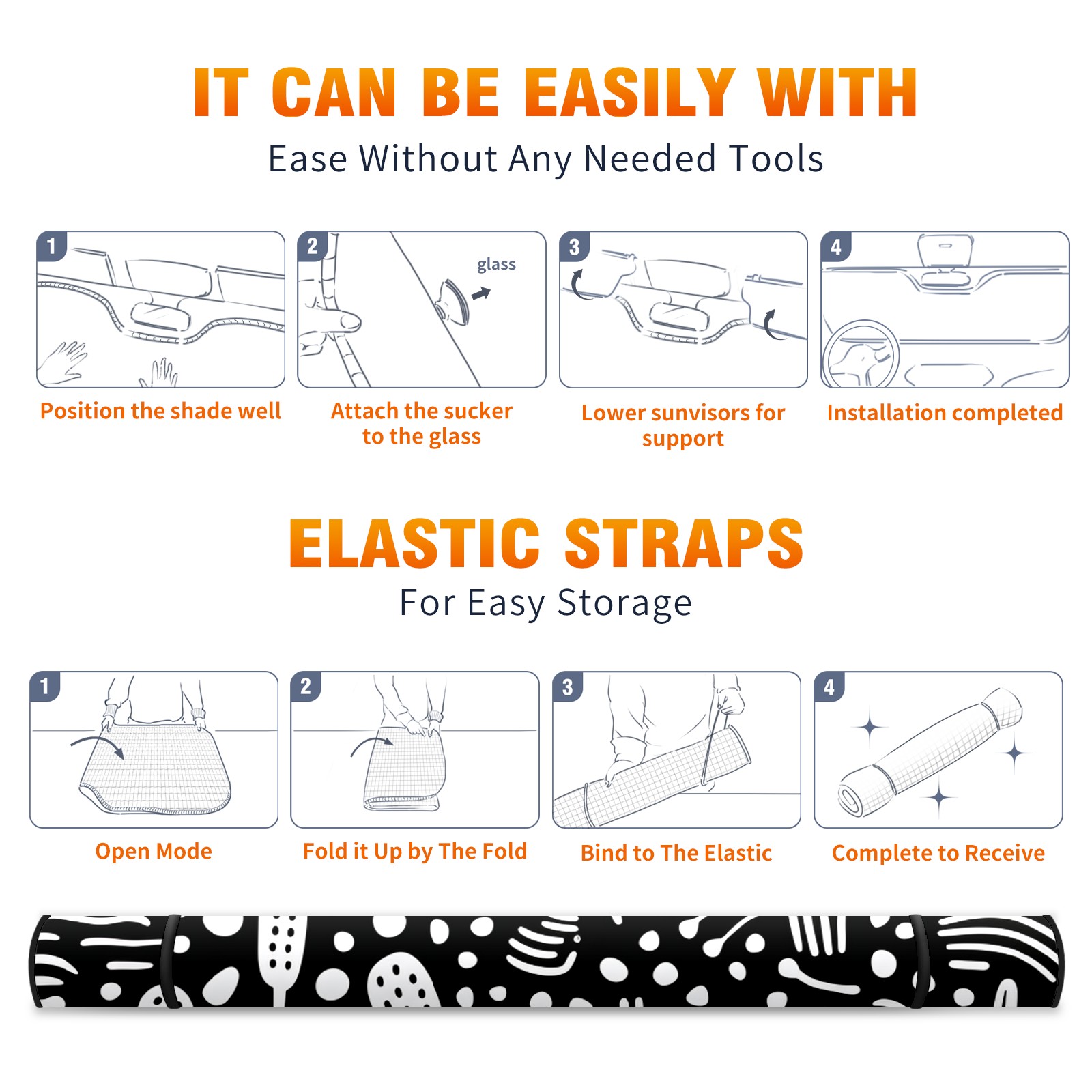 IT CAN BE EASILY WITH
Ease Without Any Needed Tools

1
Position the shade well

2
glass
Attach the sucker to the glass

3
Lower sunvisors for support

4
Installation completed

ELASTIC STRAPS
For Easy Storage

1
Open Mode

2
Fold it Up by The Fold

3
Bind to The Elastic

4
Complete to Receive