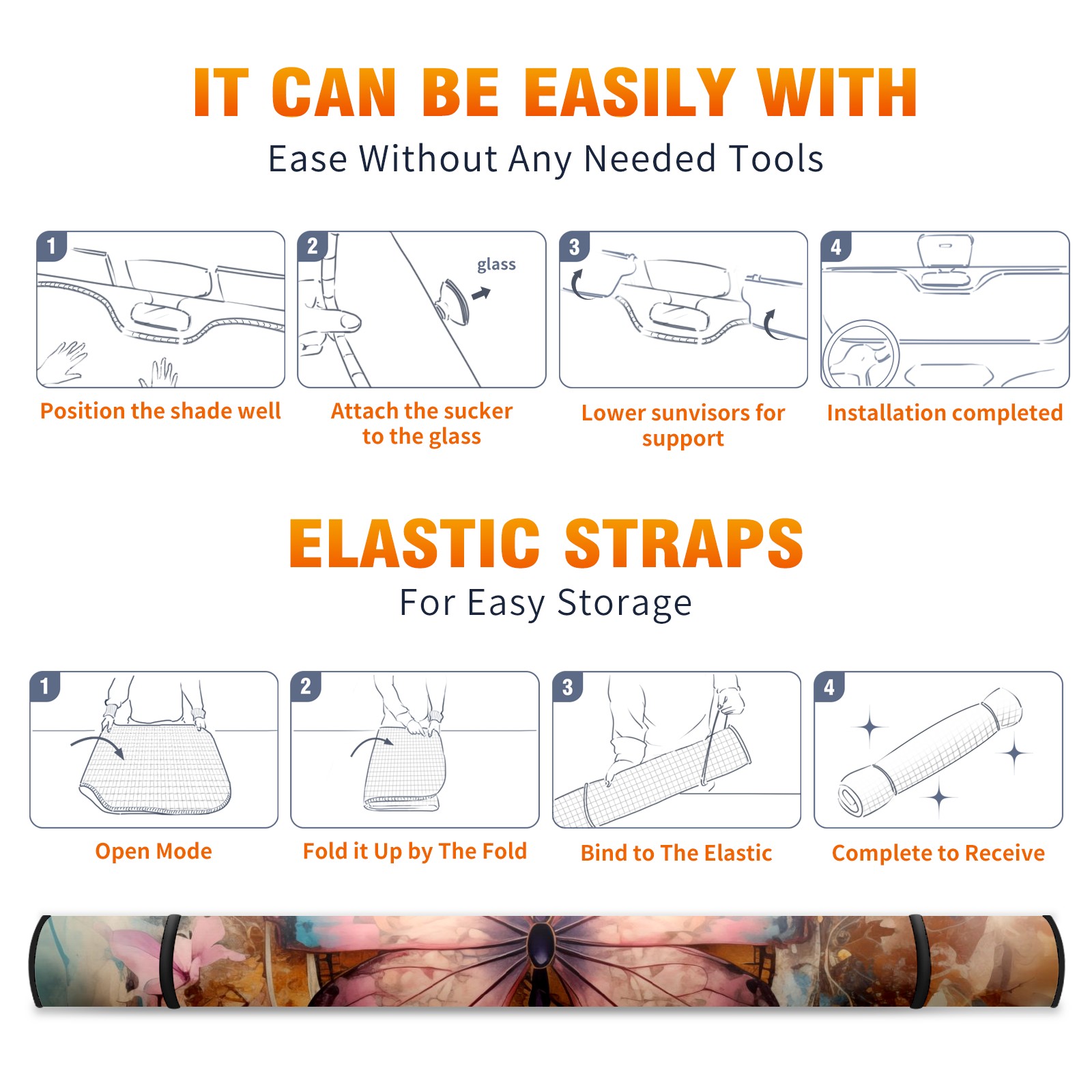 IT CAN BE EASILY WITH

Ease Without Any Needed Tools

1

Position the shade well

2

glass

Attach the sucker to the glass

3

Lower sunvisors for support

4

Installation completed

ELASTIC STRAPS

For Easy Storage

1

Open Mode

2

Fold it Up by The Fold

3

Bind to The Elastic

4

Complete to Receive