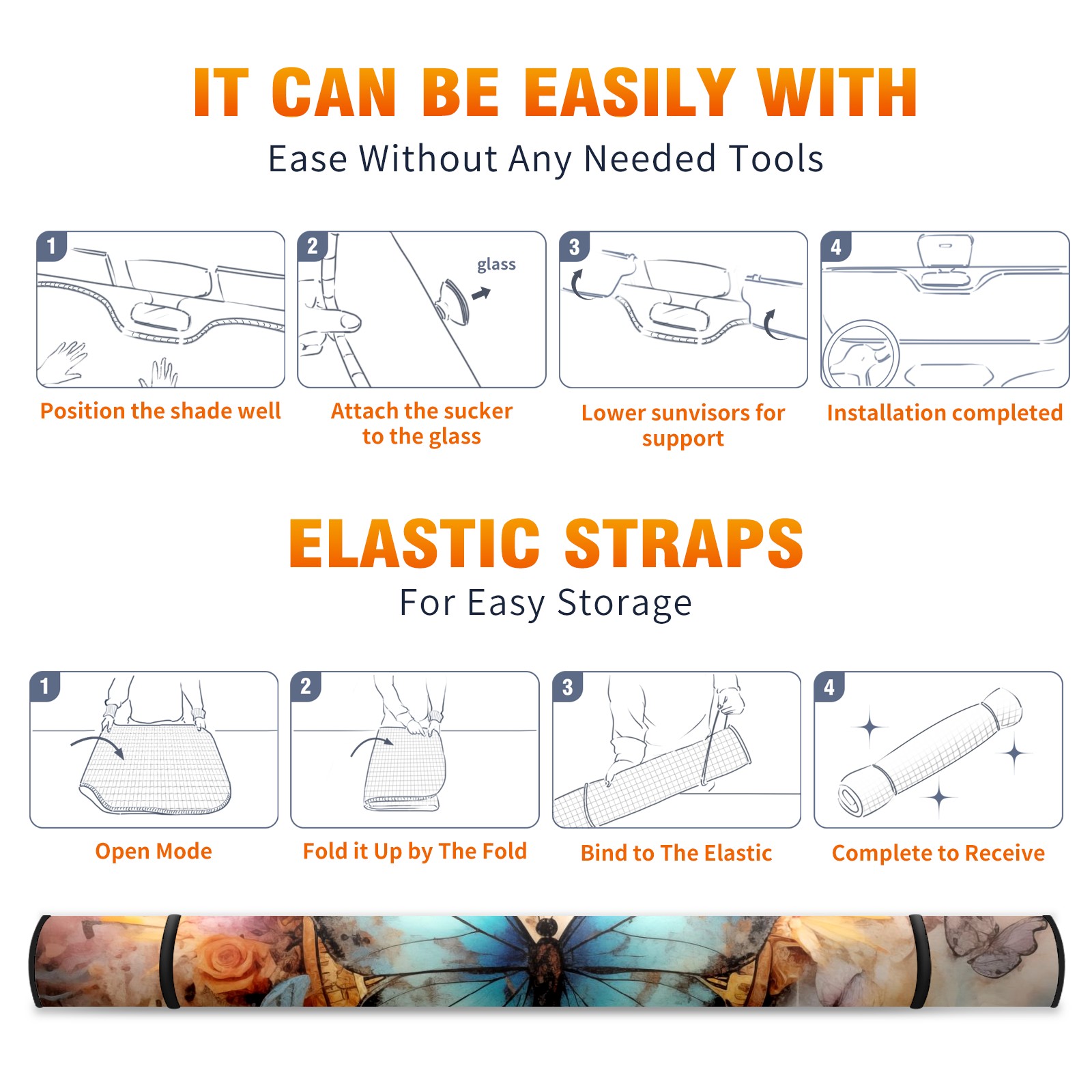 IT CAN BE EASILY WITH

Ease Without Any Needed Tools

1

Position the shade well

2

glass

Attach the sucker to the glass

3

Lower sunvisors for support

4

Installation completed

ELASTIC STRAPS

For Easy Storage

1

Open Mode

2

Fold it Up by The Fold

3

Bind to The Elastic

4

Complete to Receive