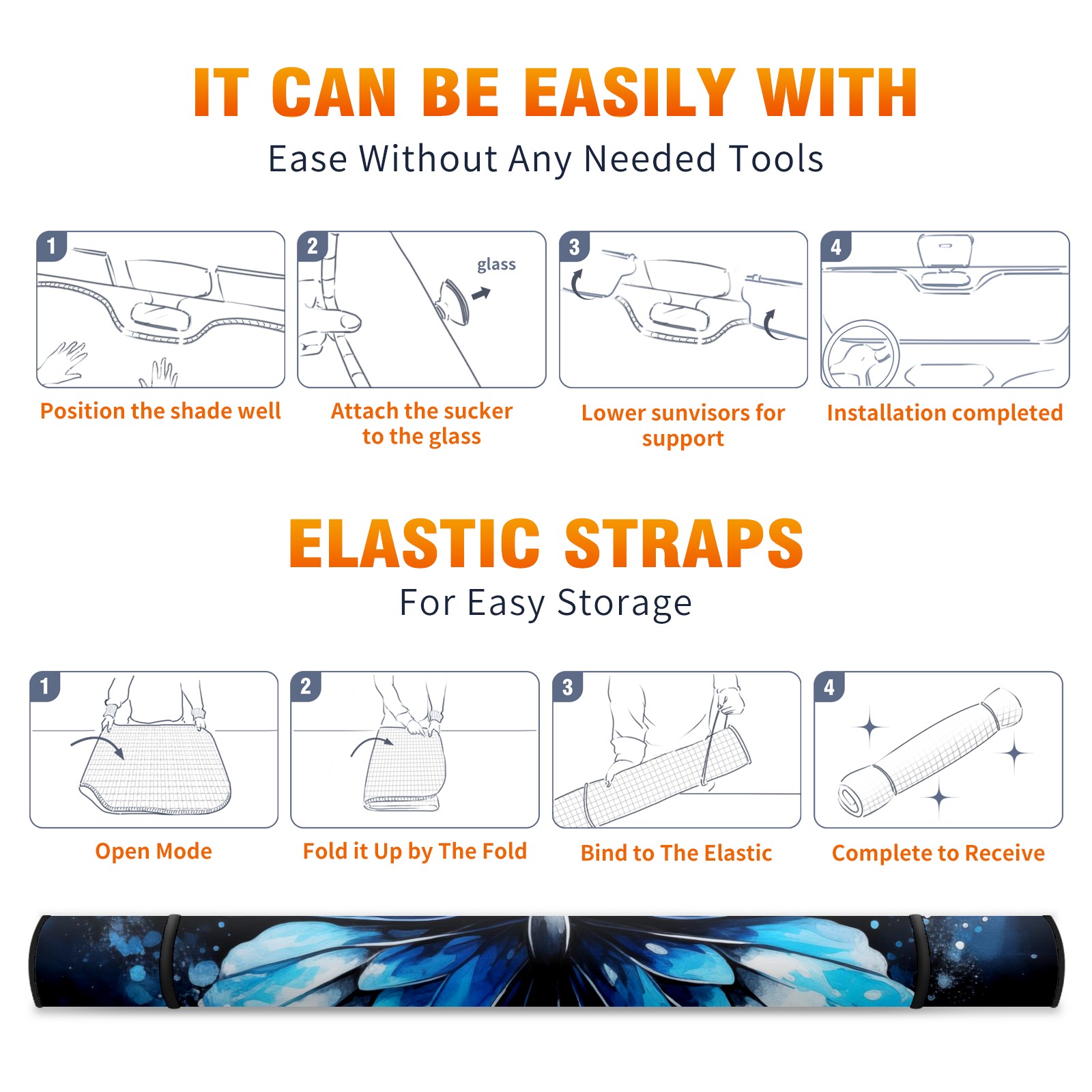 IT CAN BE EASILY WITH

Ease Without Any Needed Tools

1

Position the shade well

2

glass

Attach the sucker to the glass

3

Lower sunvisors for support

4

Installation completed

ELASTIC STRAPS

For Easy Storage

1

Open Mode

2

Fold it Up by The Fold

3

Bind to The Elastic

4

Complete to Receive