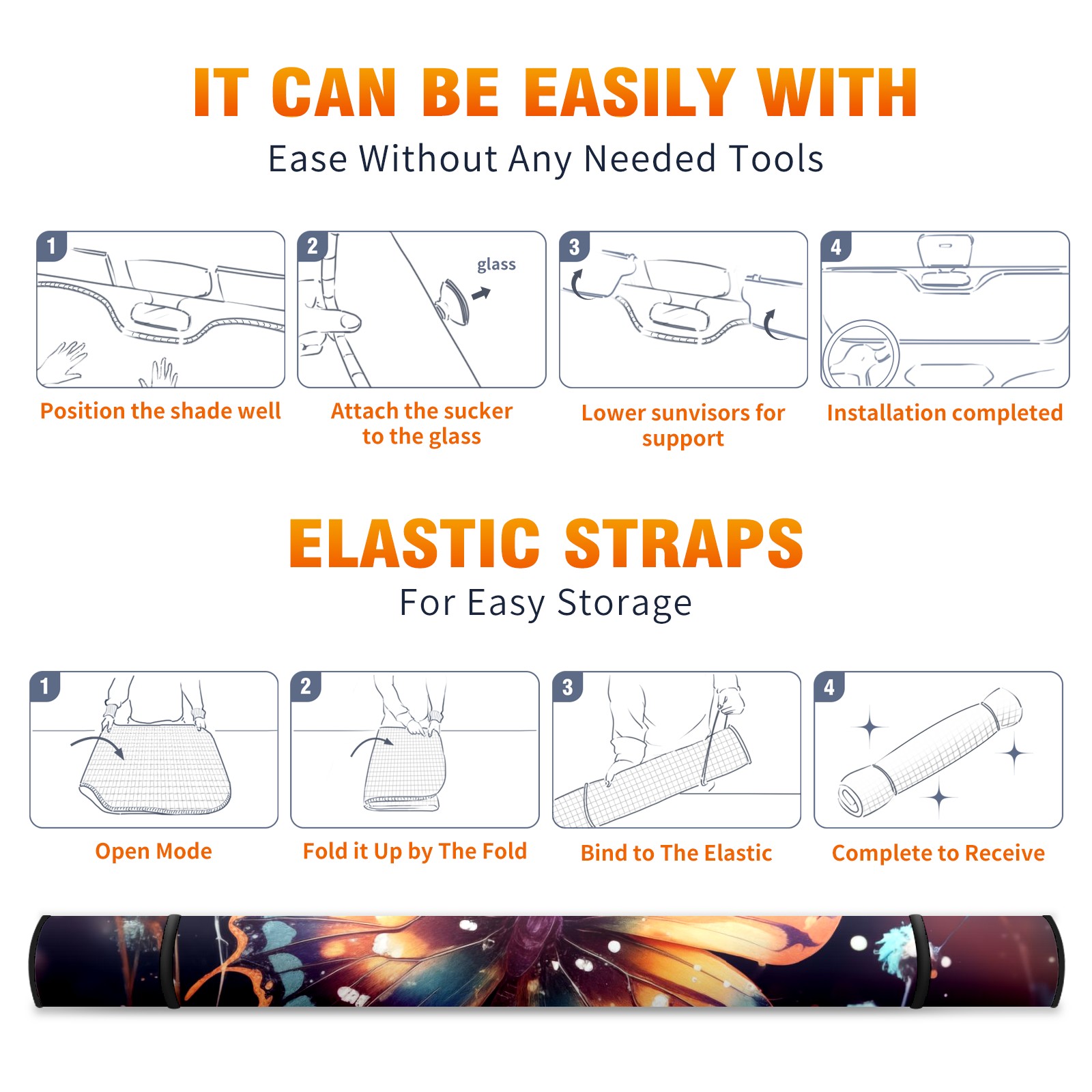 IT CAN BE EASILY WITH
Ease Without Any Needed Tools

1
Position the shade well

2
glass
Attach the sucker to the glass

3
Lower sunvisors for support

4
Installation completed

ELASTIC STRAPS
For Easy Storage

1
Open Mode

2
Fold it Up by The Fold

3
Bind to The Elastic

4
Complete to Receive