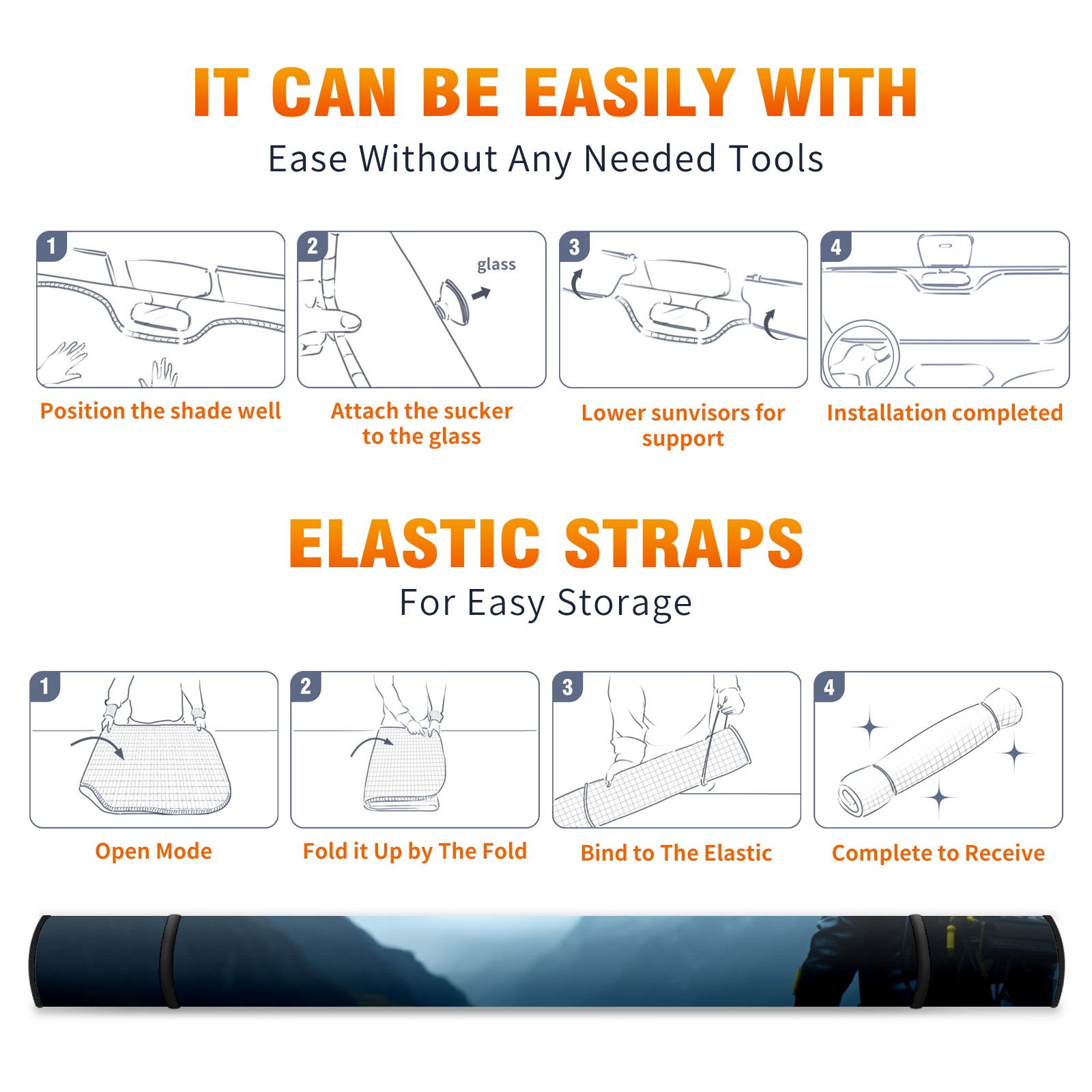 IT CAN BE EASILY WITH
Ease Without Any Needed Tools

1
Position the shade well

2
glass
Attach the sucker to the glass

3
Lower sunvisors for support

4
Installation completed

ELASTIC STRAPS
For Easy Storage

1
Open Mode

2
Fold it Up by The Fold

3
Bind to The Elastic

4
Complete to Receive