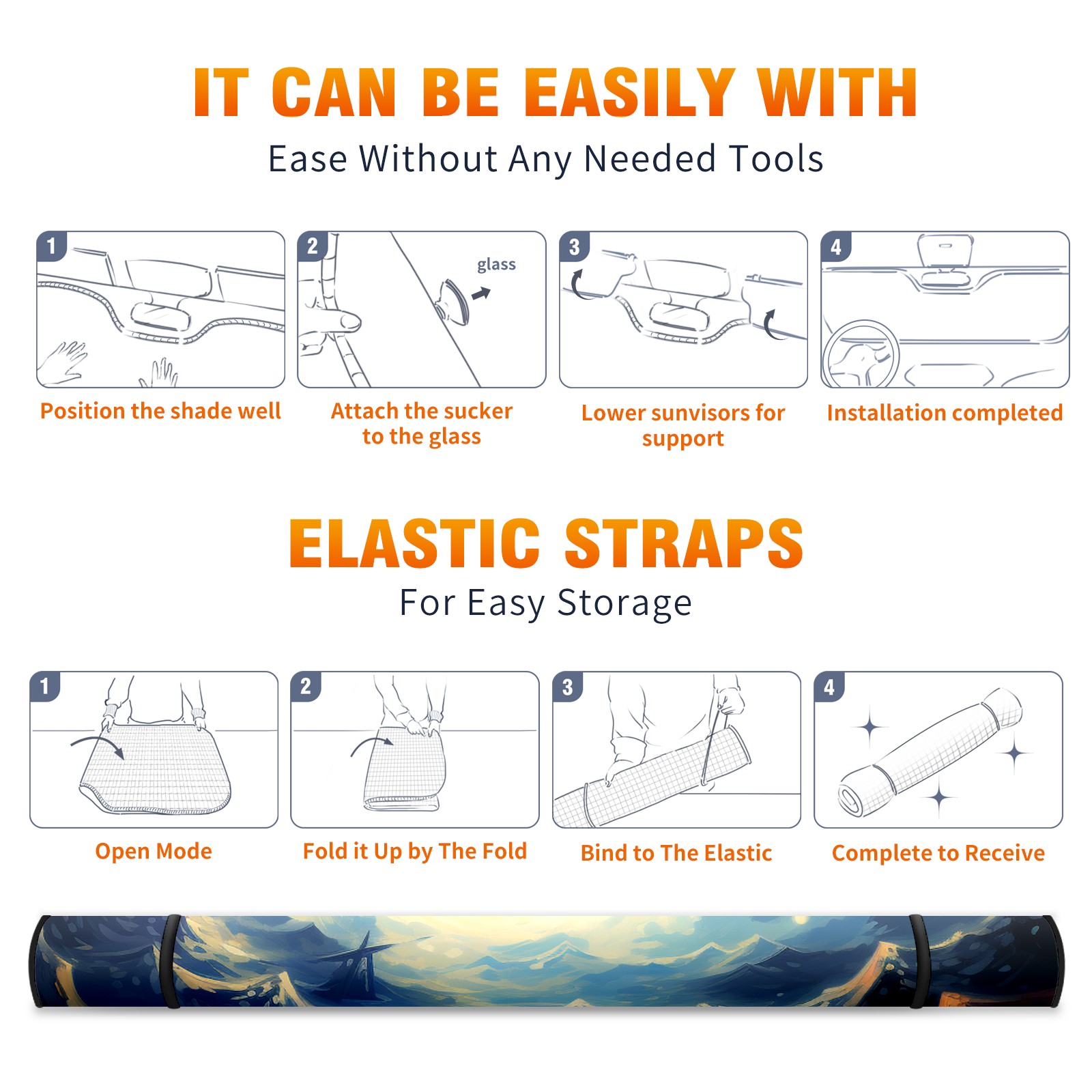 IT CAN BE EASILY WITH

Ease Without Any Needed Tools

1

Position the shade well

2

glass

Attach the sucker to the glass

3

Lower sunvisors for support

4

Installation completed

ELASTIC STRAPS

For Easy Storage

1

Open Mode

2

Fold it Up by The Fold

3

Bind to The Elastic

4

Complete to Receive