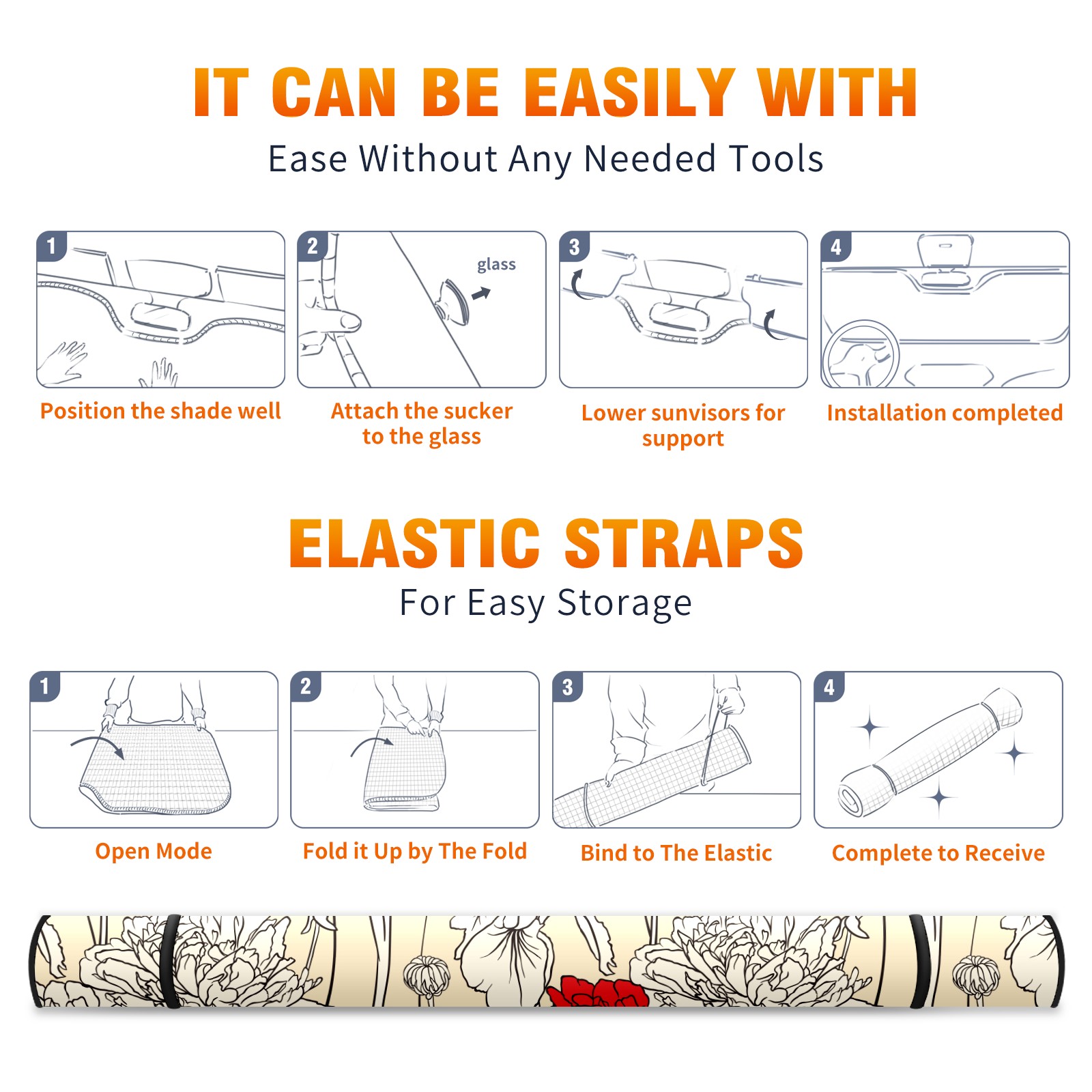 IT CAN BE EASILY WITH

Ease Without Any Needed Tools

1

Position the shade well

2

glass

Attach the sucker to the glass

3

Lower sunvisors for support

4

Installation completed

ELASTIC STRAPS

For Easy Storage

1

Open Mode

2

Fold it Up by The Fold

3

Bind to The Elastic

4

Complete to Receive