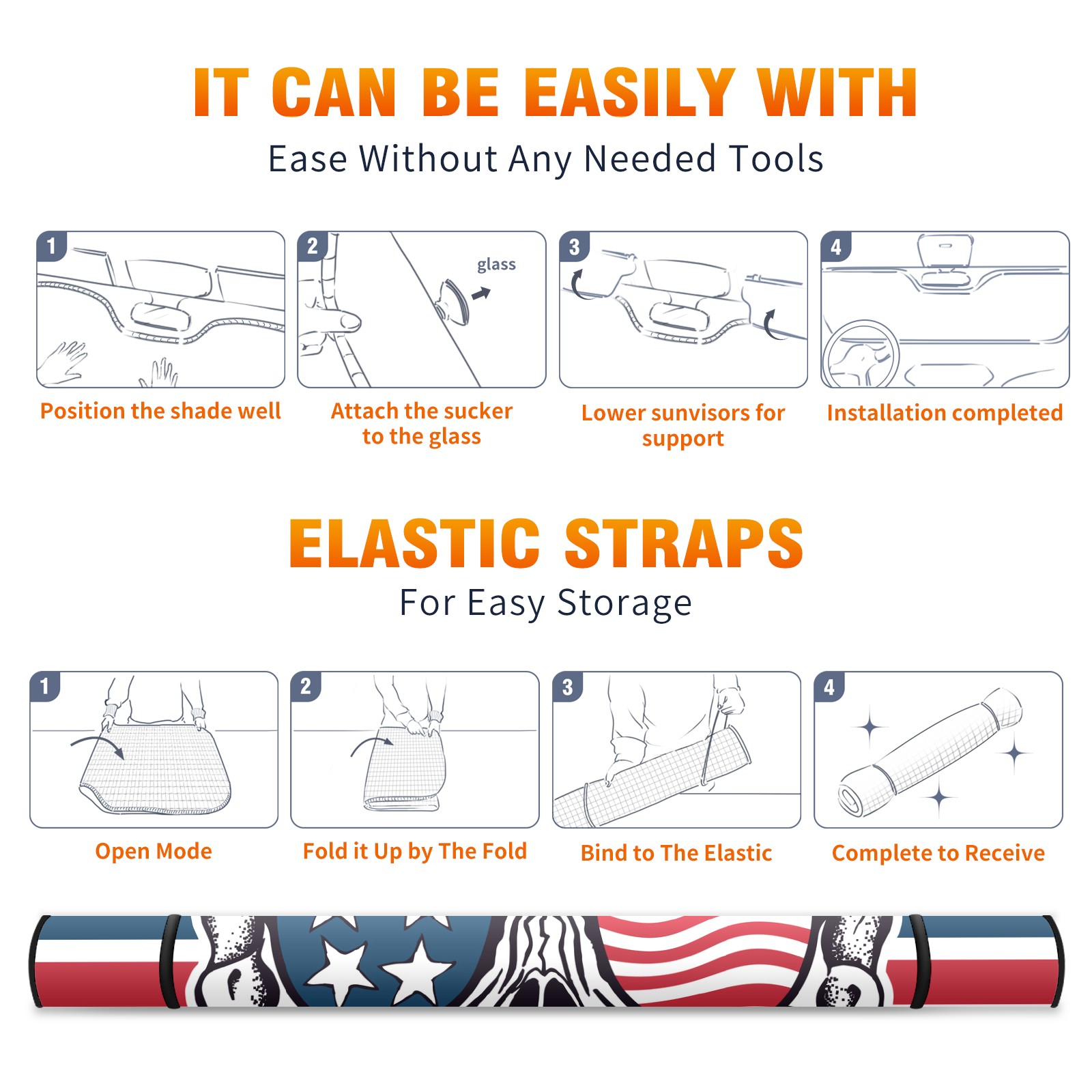 IT CAN BE EASILY WITH

Ease Without Any Needed Tools

1

Position the shade well

2

glass

Attach the sucker to the glass

3

Lower sunvisors for support

4

Installation completed

ELASTIC STRAPS

For Easy Storage

1

Open Mode

2

Fold it Up by The Fold

3

Bind to The Elastic

4

Complete to Receive