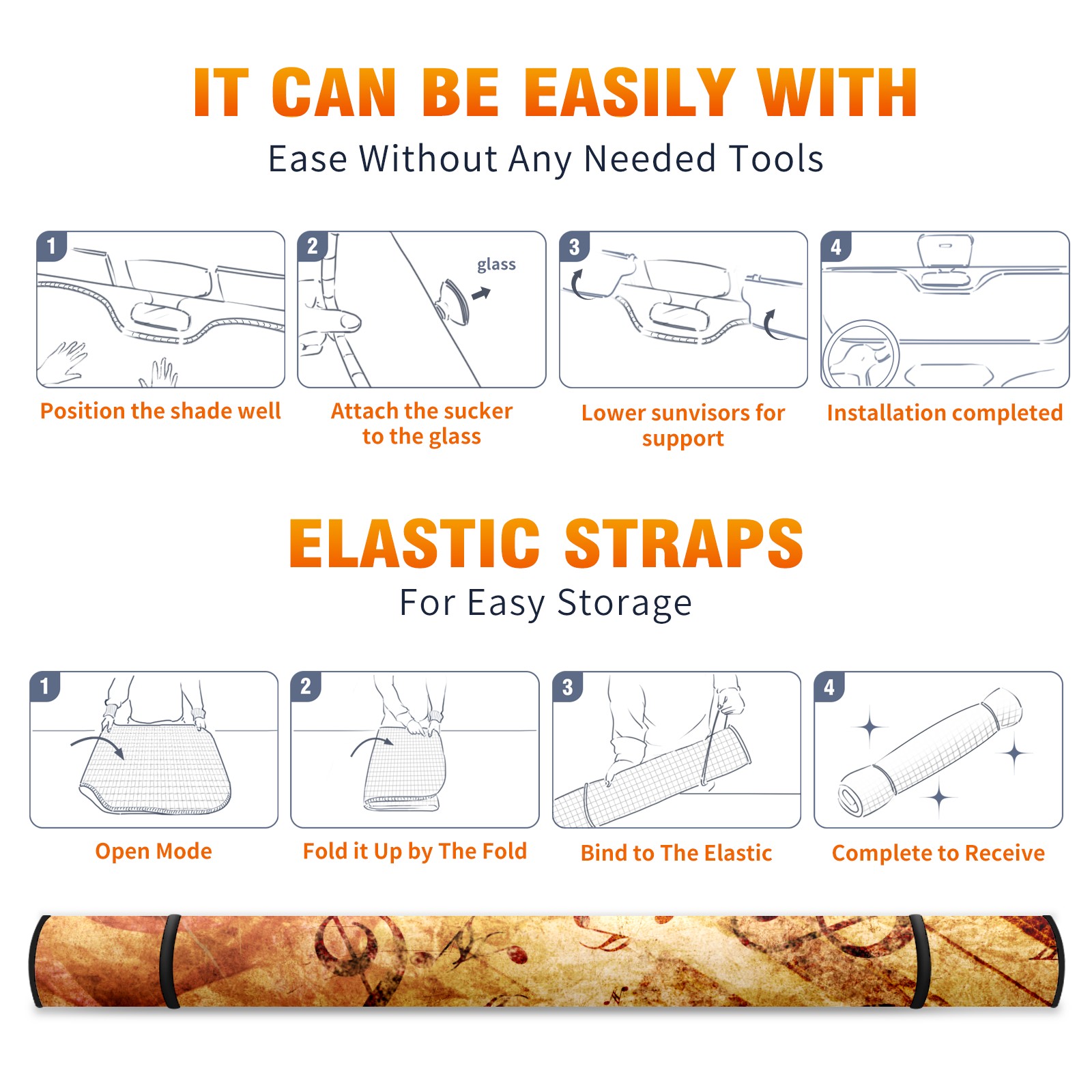 IT CAN BE EASILY WITH

Ease Without Any Needed Tools

1

Position the shade well

2

glass

Attach the sucker to the glass

3

Lower sunvisors for support

4

Installation completed

ELASTIC STRAPS

For Easy Storage

1

Open Mode

2

Fold it Up by The Fold

3

Bind to The Elastic

4

Complete to Receive