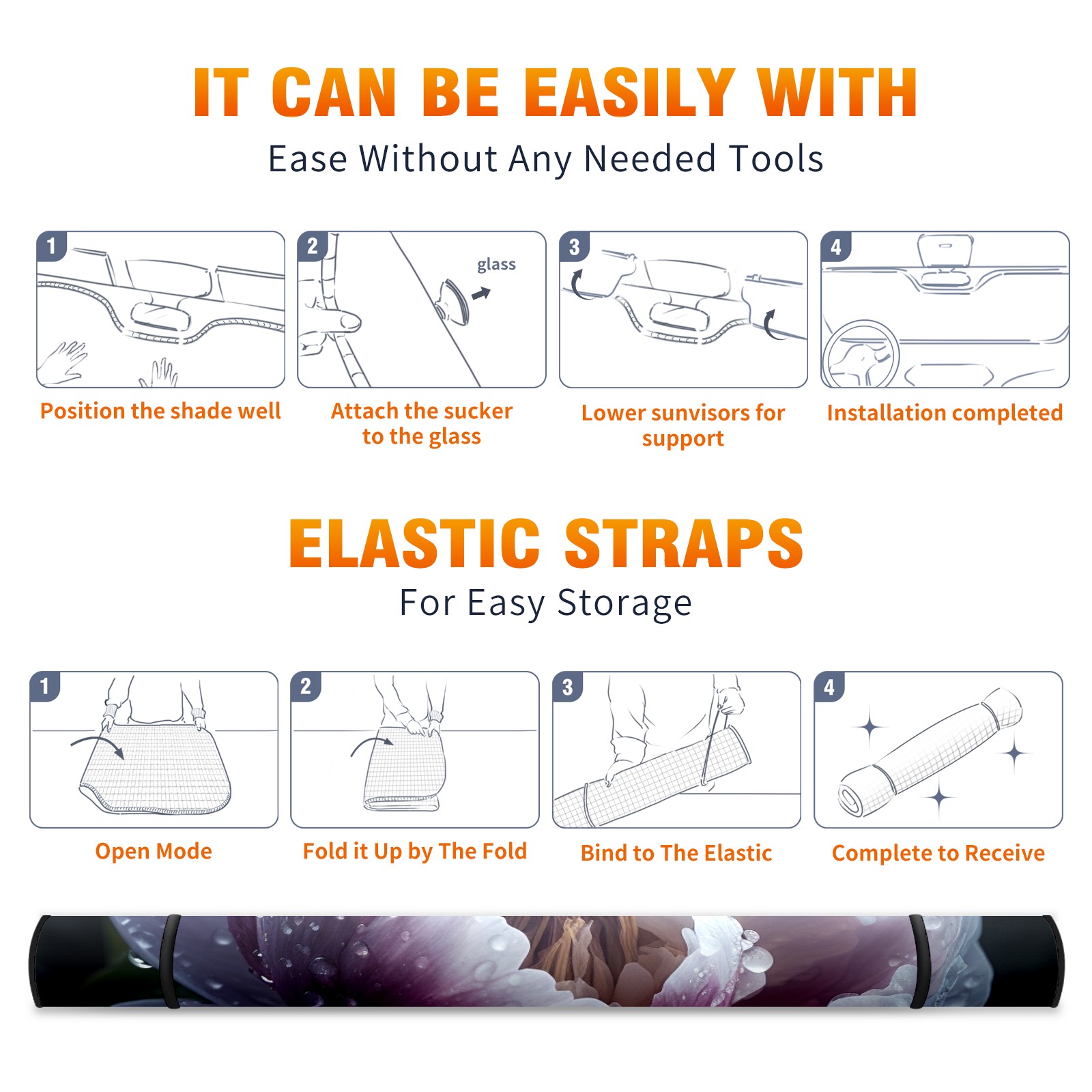 IT CAN BE EASILY WITH
Ease Without Any Needed Tools

1
Position the shade well

2
glass
Attach the sucker to the glass

3
Lower sunvisors for support

4
Installation completed

ELASTIC STRAPS
For Easy Storage

1
Open Mode

2
Fold it Up by The Fold

3
Bind to The Elastic

4
Complete to Receive