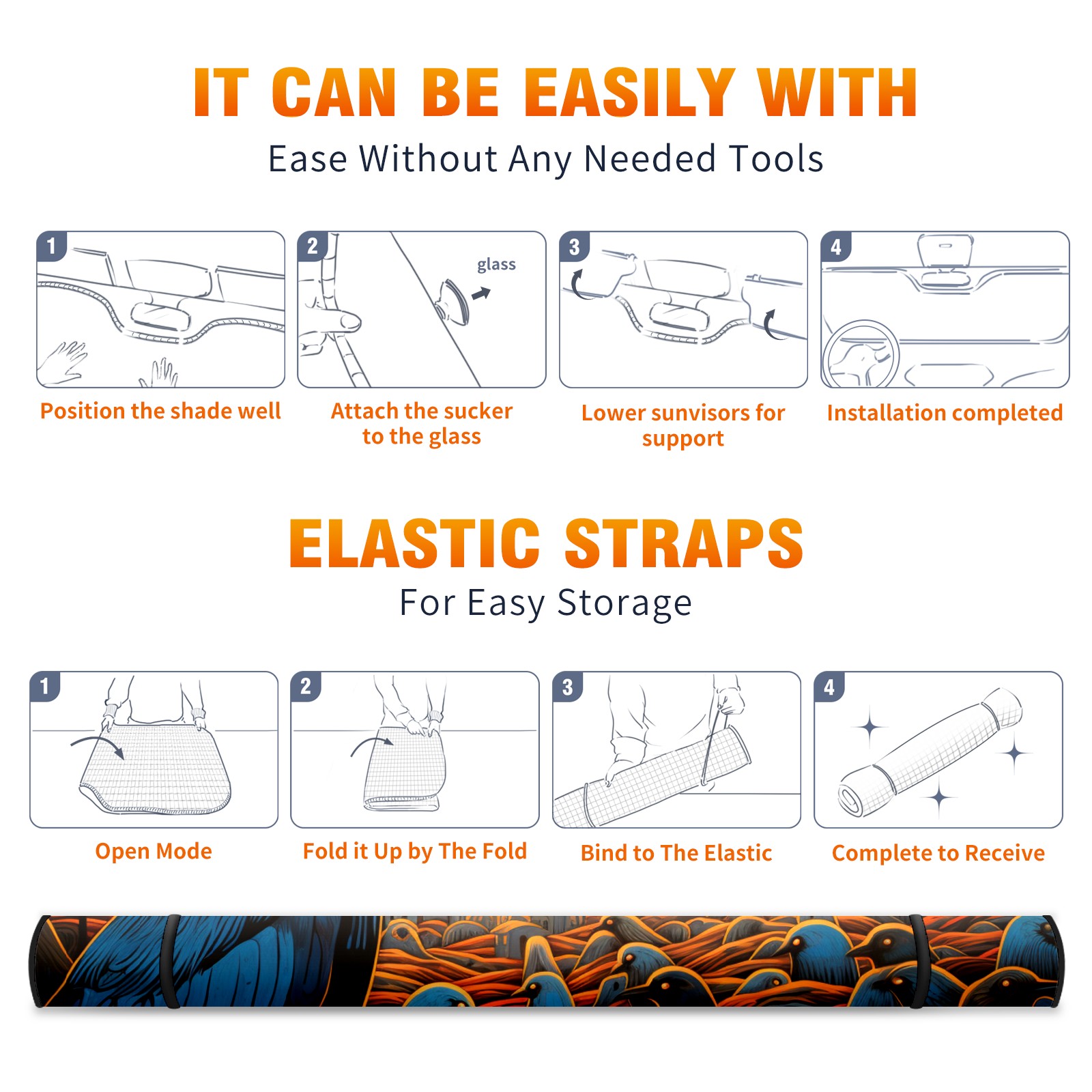 IT CAN BE EASILY WITH

Ease Without Any Needed Tools

1

Position the shade well

2

glass

Attach the sucker to the glass

3

Lower sunvisors for support

4

Installation completed

ELASTIC STRAPS

For Easy Storage

1

Open Mode

2

Fold it Up by The Fold

3

Bind to The Elastic

4

Complete to Receive