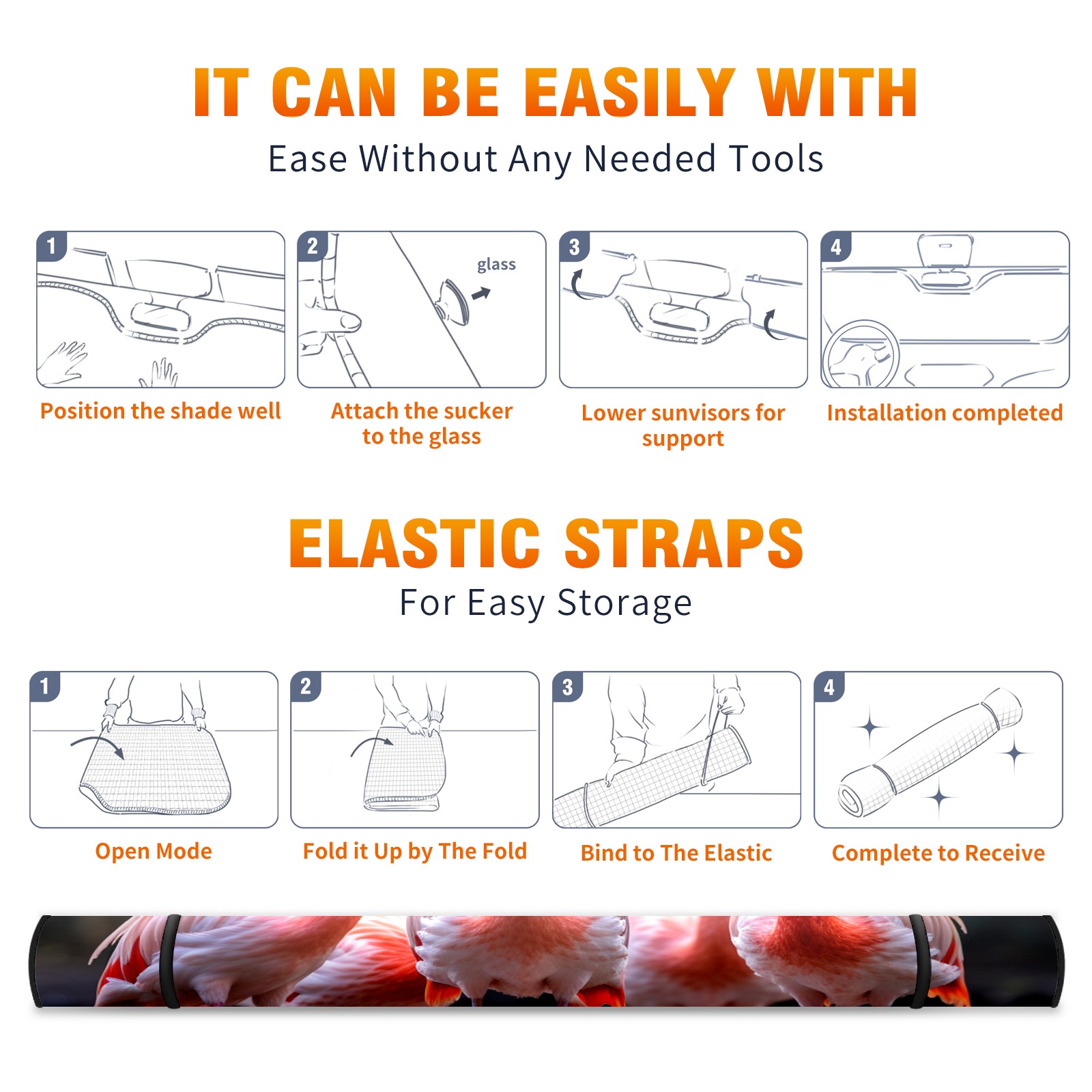 IT CAN BE EASILY WITH
Ease Without Any Needed Tools

1
Position the shade well

2
glass
Attach the sucker to the glass

3
Lower sunvisors for support

4
Installation completed

ELASTIC STRAPS
For Easy Storage

1
Open Mode

2
Fold it Up by The Fold

3
Bind to The Elastic

4
Complete to Receive