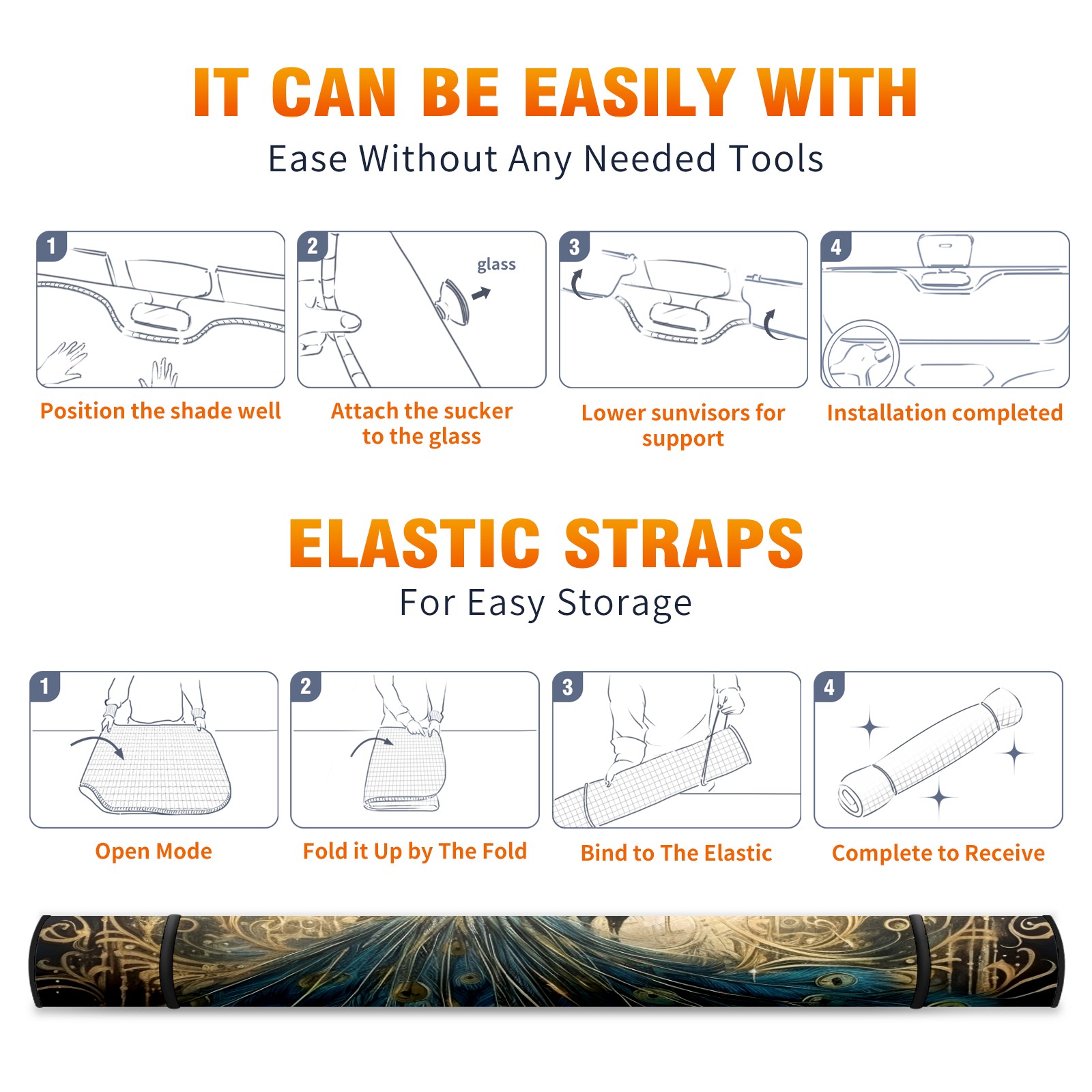 IT CAN BE EASILY WITH
Ease Without Any Needed Tools

1
Position the shade well

2
glass
Attach the sucker to the glass

3
Lower sunvisors for support

4
Installation completed

ELASTIC STRAPS
For Easy Storage

1
Open Mode

2
Fold it Up by The Fold

3
Bind to The Elastic

4
Complete to Receive