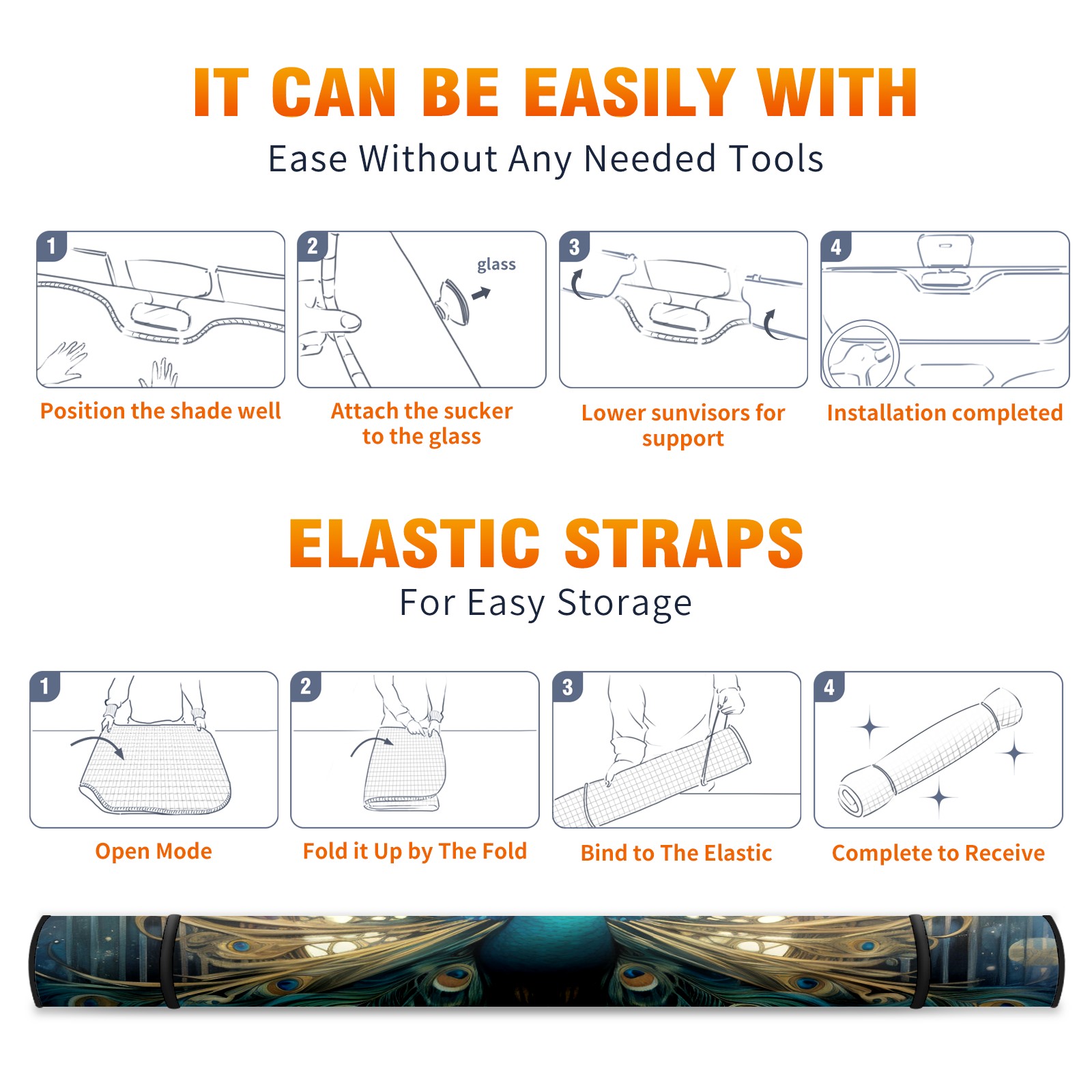 IT CAN BE EASILY WITH

Ease Without Any Needed Tools

1

Position the shade well

2

glass

Attach the sucker to the glass

3

Lower sunvisors for support

4

Installation completed

ELASTIC STRAPS

For Easy Storage

1

Open Mode

2

Fold it Up by The Fold

3

Bind to The Elastic

4

Complete to Receive