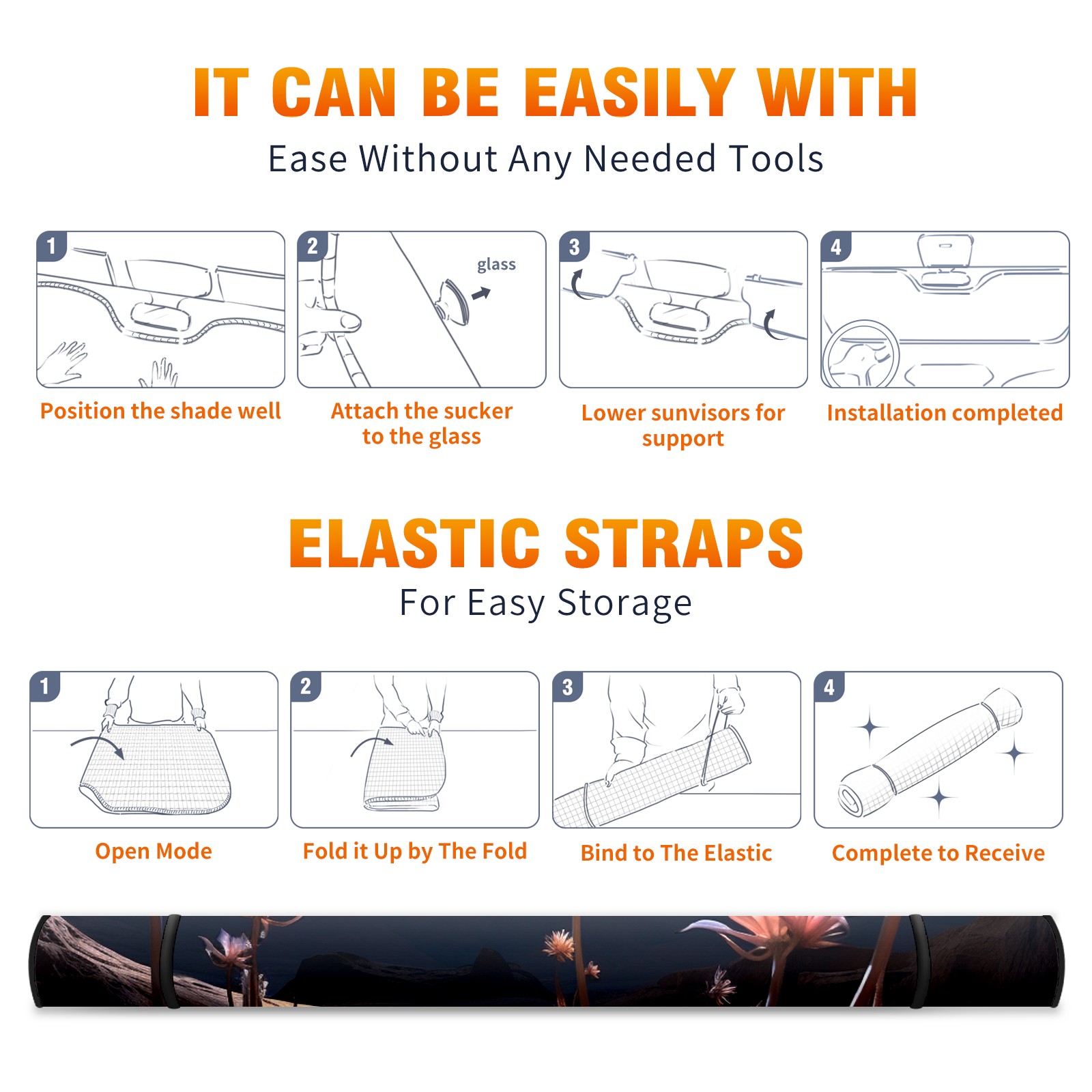 IT CAN BE EASILY WITH

Ease Without Any Needed Tools

1

Position the shade well

2

glass

Attach the sucker to the glass

3

Lower sunvisors for support

4

Installation completed

ELASTIC STRAPS

For Easy Storage

1

Open Mode

2

Fold it Up by The Fold

3

Bind to The Elastic

4

Complete to Receive