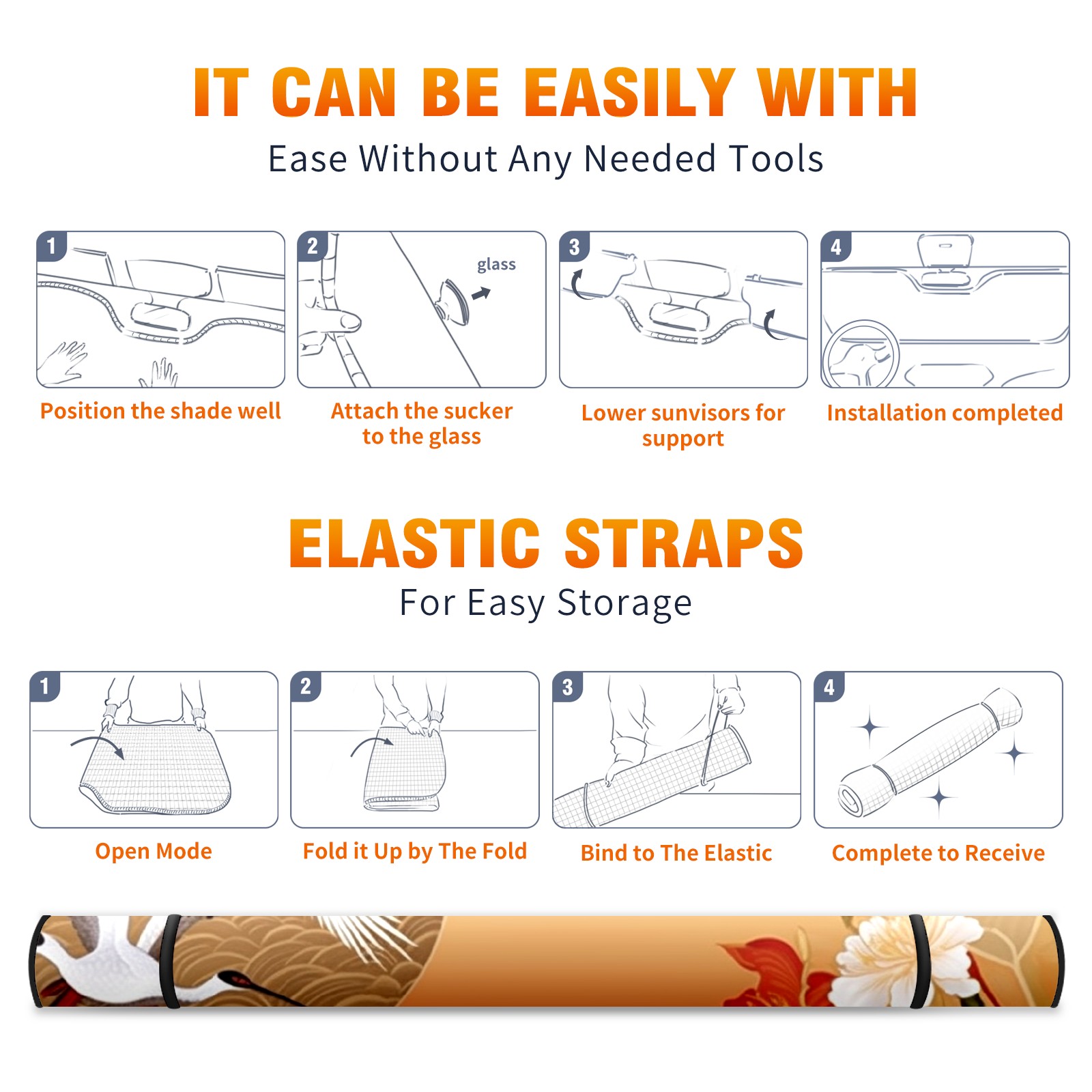 IT CAN BE EASILY WITH
Ease Without Any Needed Tools

1
Position the shade well

2
glass
Attach the sucker to the glass

3
Lower sunvisors for support

4
Installation completed

ELASTIC STRAPS
For Easy Storage

1
Open Mode

2
Fold it Up by The Fold

3
Bind to The Elastic

4
Complete to Receive