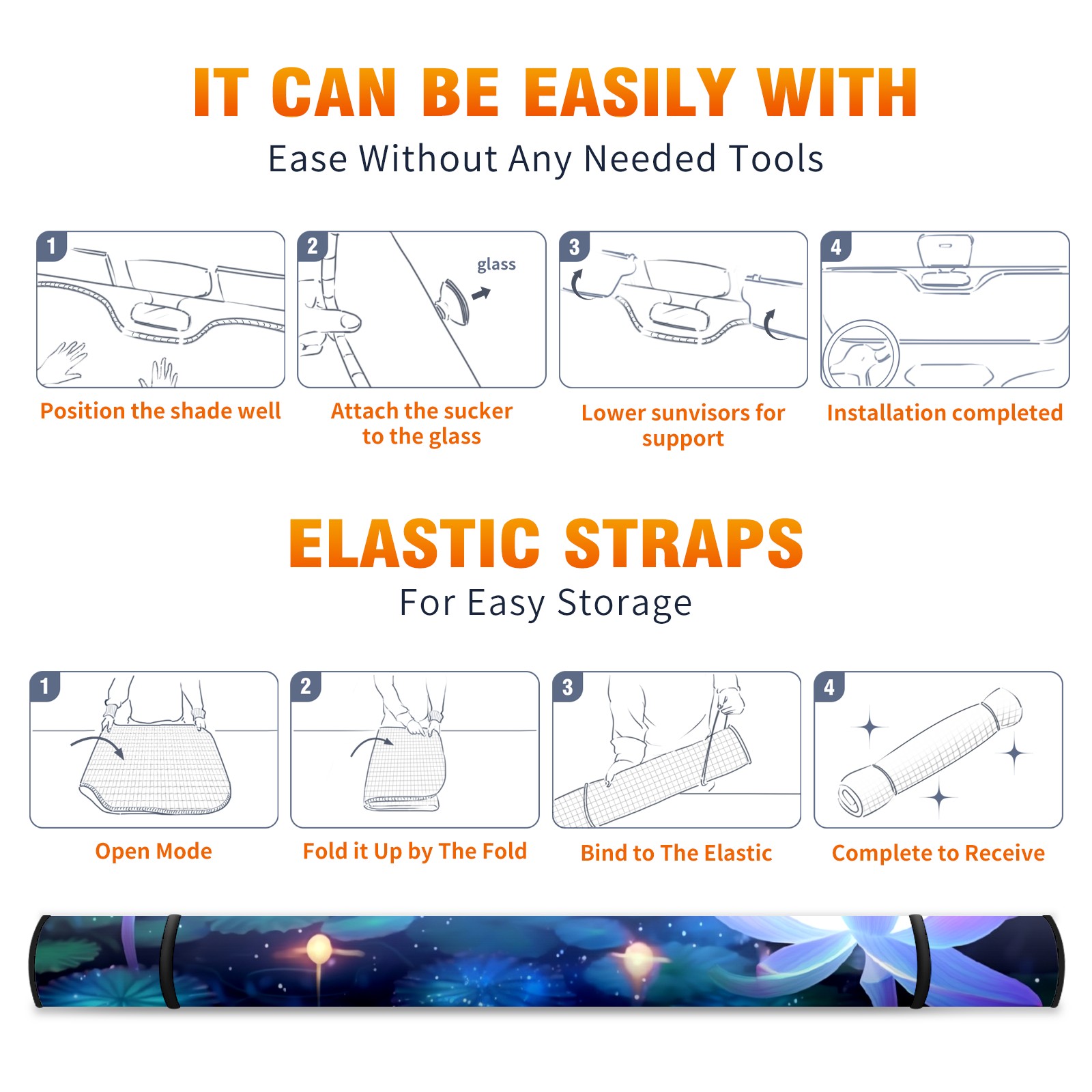 IT CAN BE EASILY WITH

Ease Without Any Needed Tools

1

Position the shade well

2

glass

Attach the sucker to the glass

3

Lower sunvisors for support

4

Installation completed

ELASTIC STRAPS

For Easy Storage

1

Open Mode

2

Fold it Up by The Fold

3

Bind to The Elastic

4

Complete to Receive