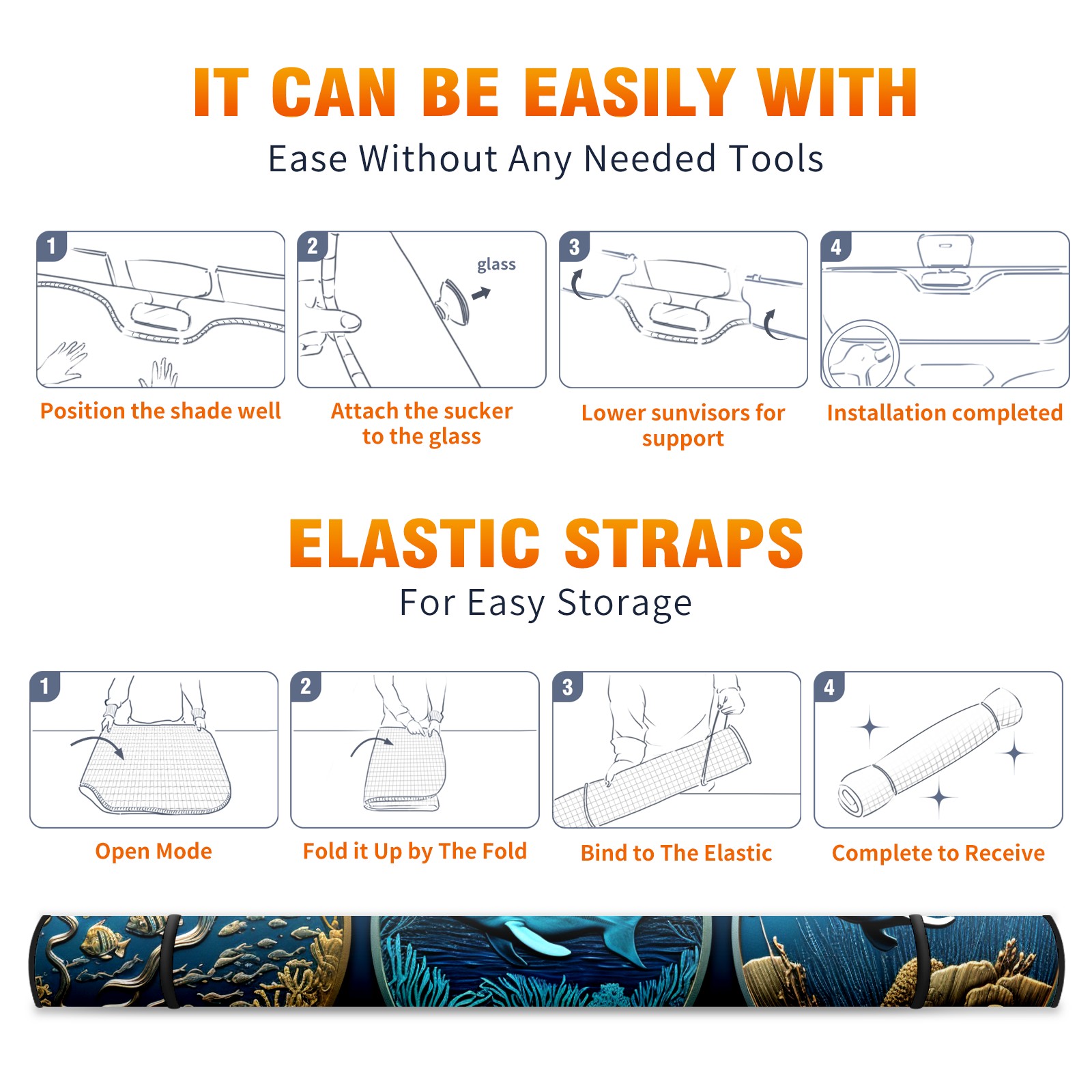 IT CAN BE EASILY WITH

Ease Without Any Needed Tools

1

Position the shade well

2

glass

Attach the sucker to the glass

3

Lower sunvisors for support

4

Installation completed

ELASTIC STRAPS

For Easy Storage

1

Open Mode

2

Fold it Up by The Fold

3

Bind to The Elastic

4

Complete to Receive