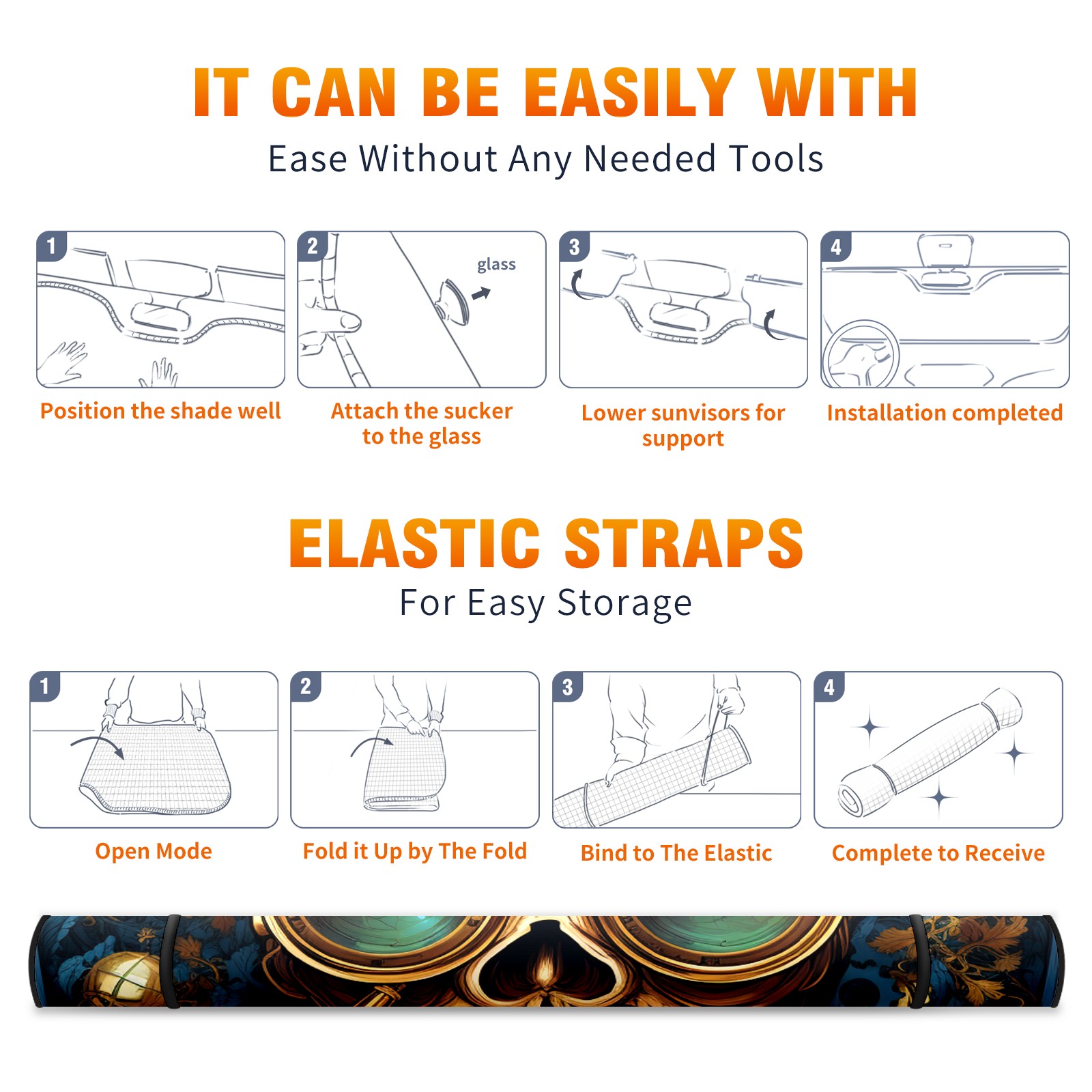 IT CAN BE EASILY WITH
Ease Without Any Needed Tools

1

Position the shade well

2

glass

Attach the sucker to the glass

3

Lower sunvisors for support

4

Installation completed

ELASTIC STRAPS
For Easy Storage

1

Open Mode

2

Fold it Up by The Fold

3

Bind to The Elastic

4

Complete to Receive