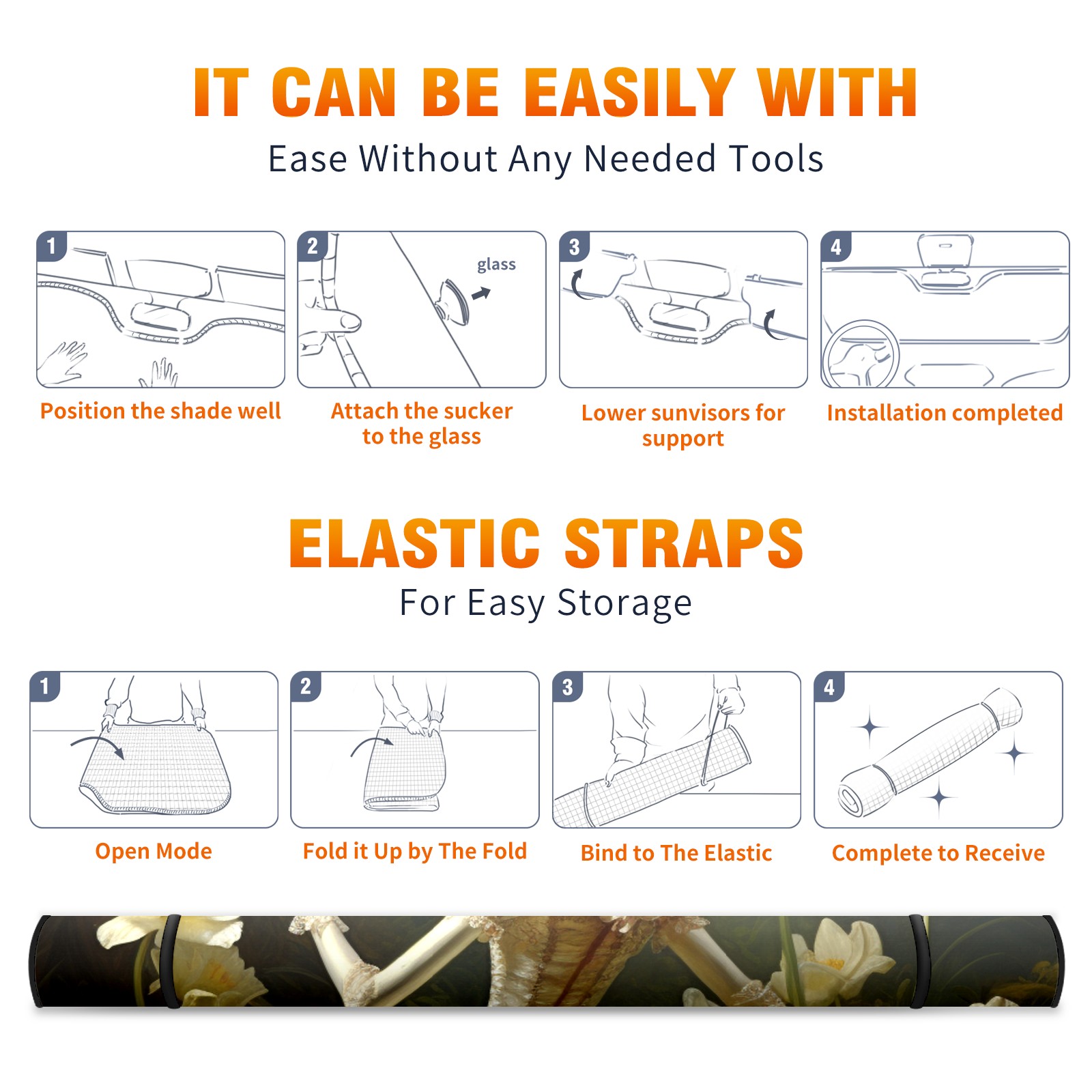 IT CAN BE EASILY WITH

Ease Without Any Needed Tools

1

Position the shade well

2

glass

Attach the sucker to the glass

3

Lower sunvisors for support

4

Installation completed

ELASTIC STRAPS

For Easy Storage

1

Open Mode

2

Fold it Up by The Fold

3

Bind to The Elastic

4

Complete to Receive