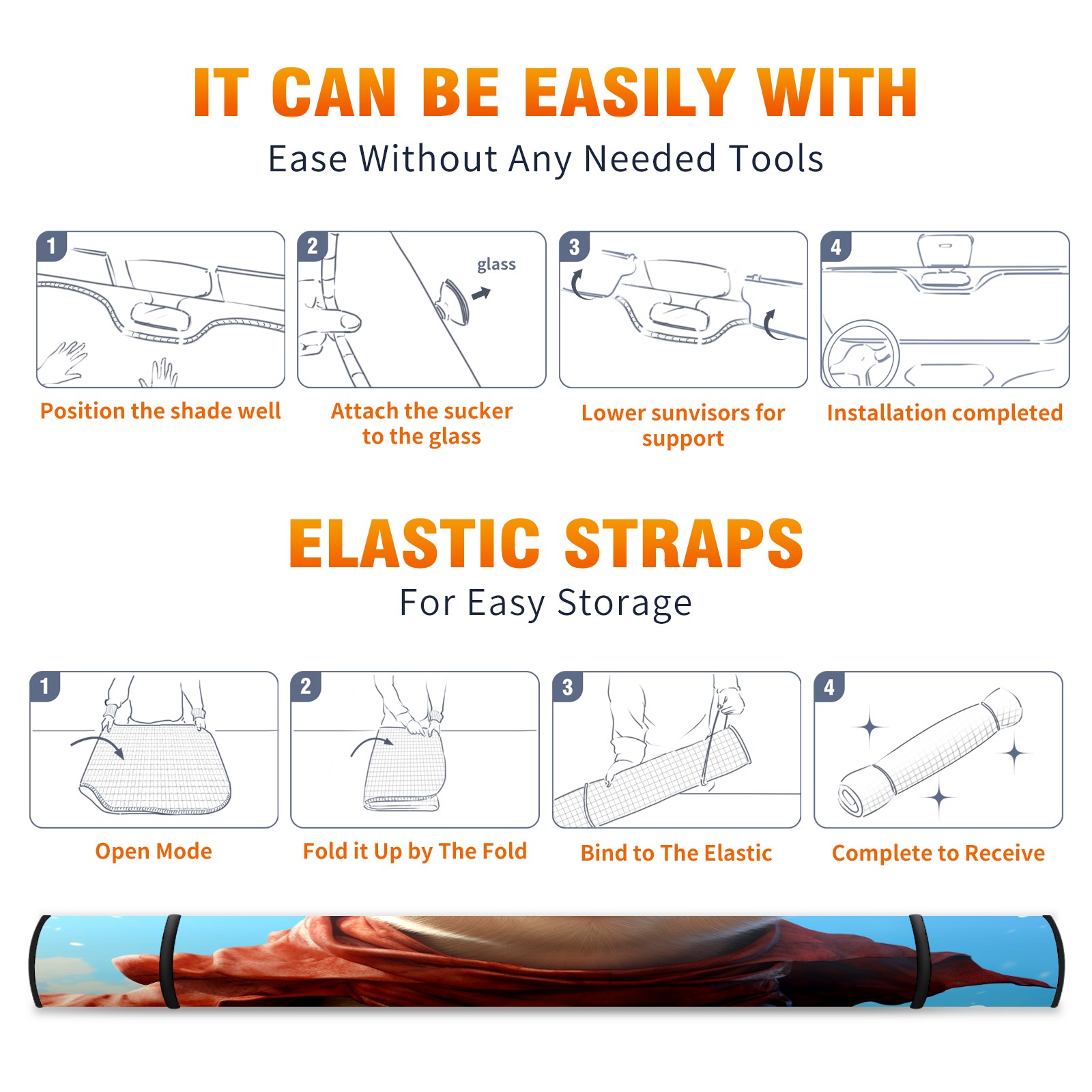 IT CAN BE EASILY WITH
Ease Without Any Needed Tools

1
Position the shade well

2
glass
Attach the sucker to the glass

3
Lower sunvisors for support

4
Installation completed

ELASTIC STRAPS
For Easy Storage

1
Open Mode

2
Fold it Up by The Fold

3
Bind to The Elastic

4
Complete to Receive