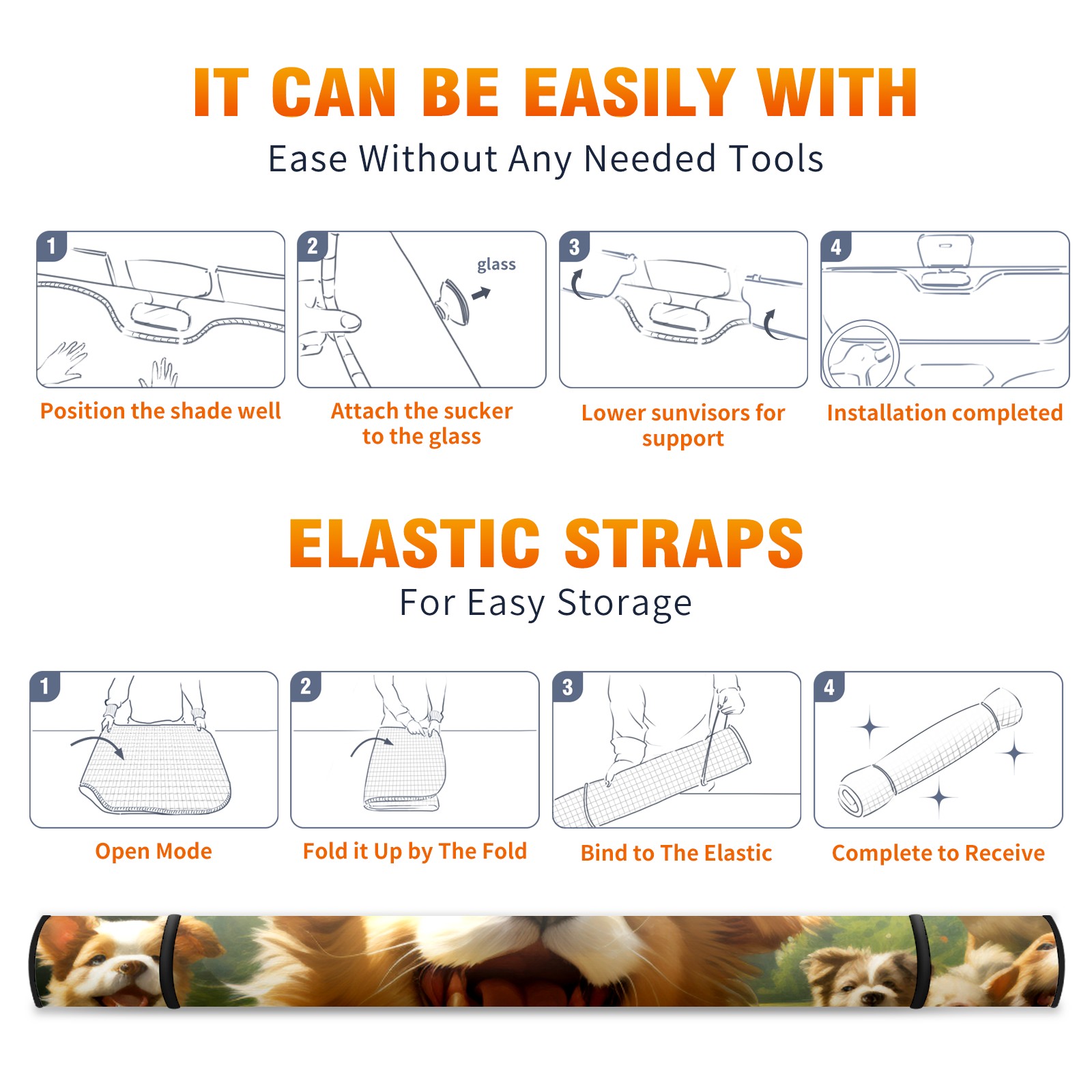 IT CAN BE EASILY WITH

Ease Without Any Needed Tools

1

Position the shade well

2

glass

Attach the sucker to the glass

3

Lower sunvisors for support

4

Installation completed

ELASTIC STRAPS

For Easy Storage

1

Open Mode

2

Fold it Up by The Fold

3

Bind to The Elastic

4

Complete to Receive