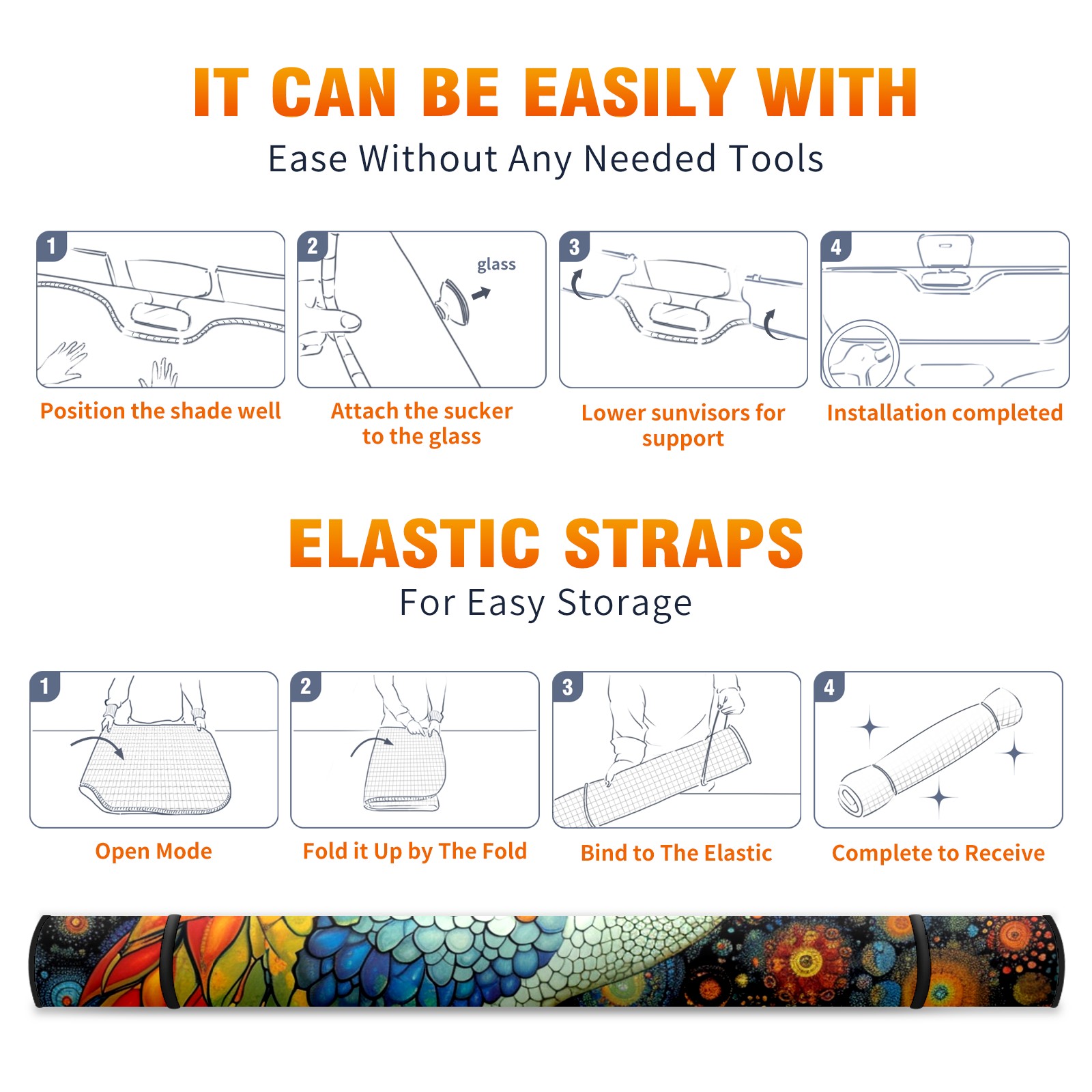 IT CAN BE EASILY WITH
Ease Without Any Needed Tools

1
Position the shade well

2
glass
Attach the sucker to the glass

3
Lower sunvisors for support

4
Installation completed

ELASTIC STRAPS
For Easy Storage

1
Open Mode

2
Fold it Up by The Fold

3
Bind to The Elastic

4
Complete to Receive