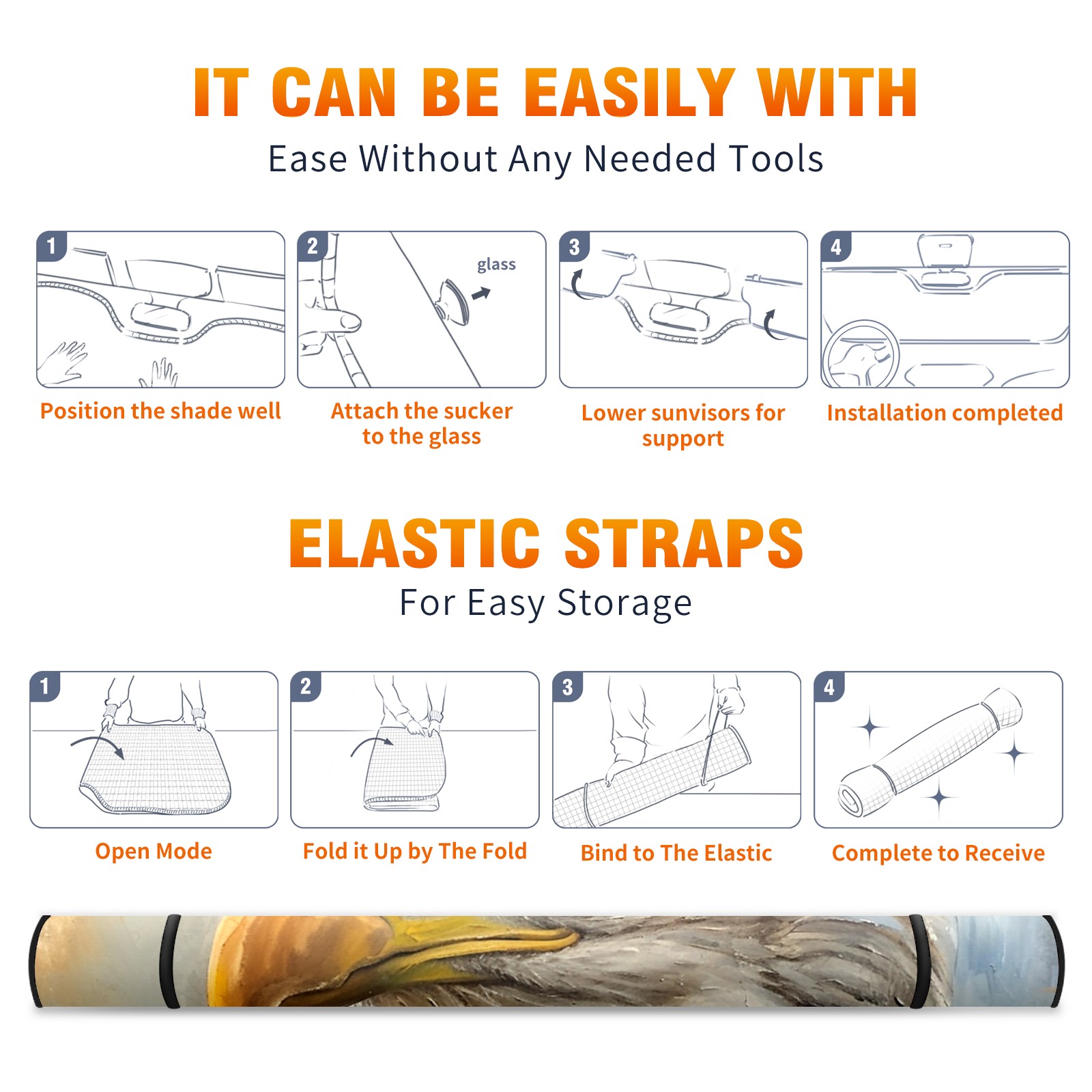 IT CAN BE EASILY WITH

Ease Without Any Needed Tools

1

Position the shade well

2

glass

Attach the sucker to the glass

3

Lower sunvisors for support

4

Installation completed

ELASTIC STRAPS

For Easy Storage

1

Open Mode

2

Fold it Up by The Fold

3

Bind to The Elastic

4

Complete to Receive