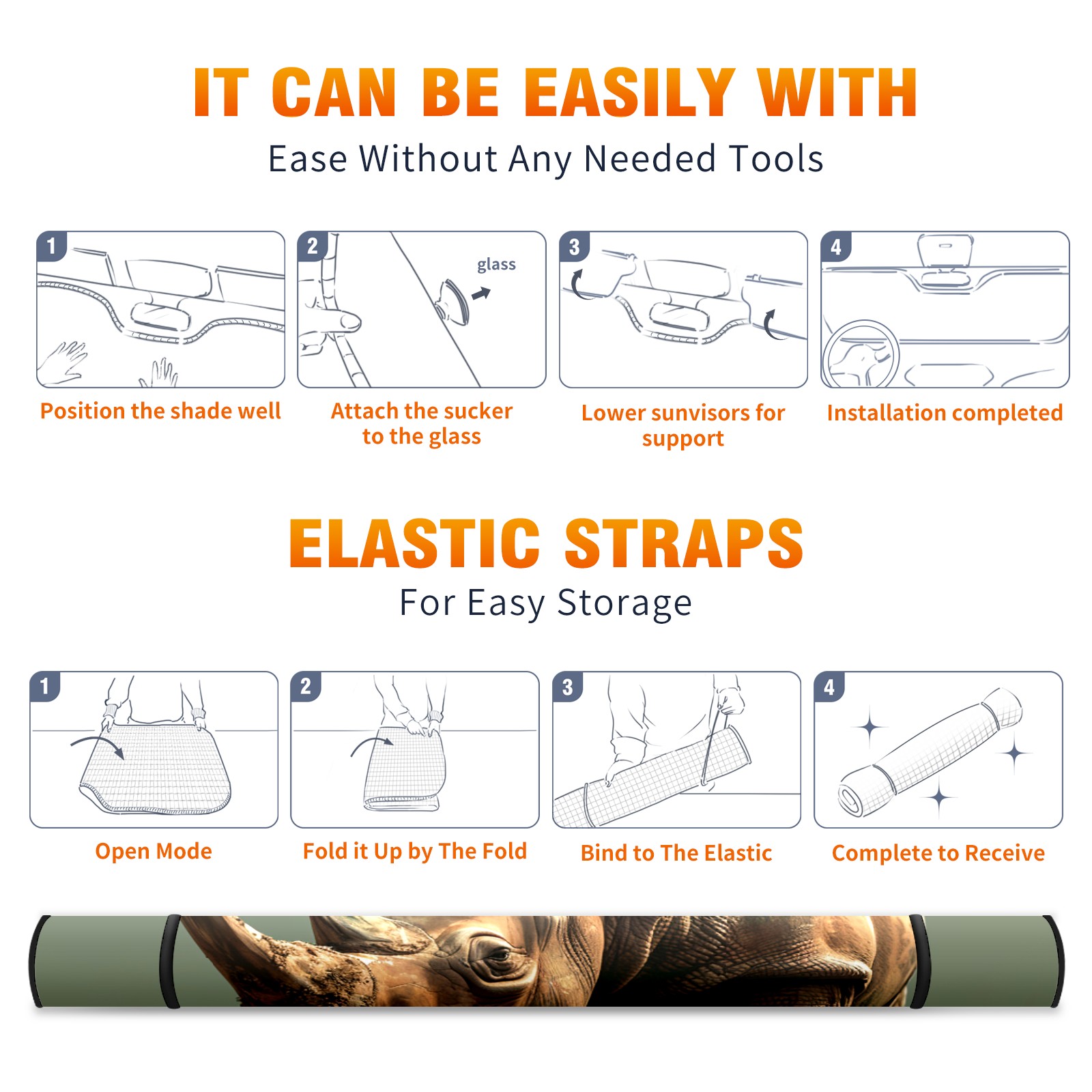 IT CAN BE EASILY WITH

Ease Without Any Needed Tools

1

Position the shade well

2

glass

Attach the sucker to the glass

3

Lower sunvisors for support

4

Installation completed

ELASTIC STRAPS

For Easy Storage

1

Open Mode

2

Fold it Up by The Fold

3

Bind to The Elastic

4

Complete to Receive