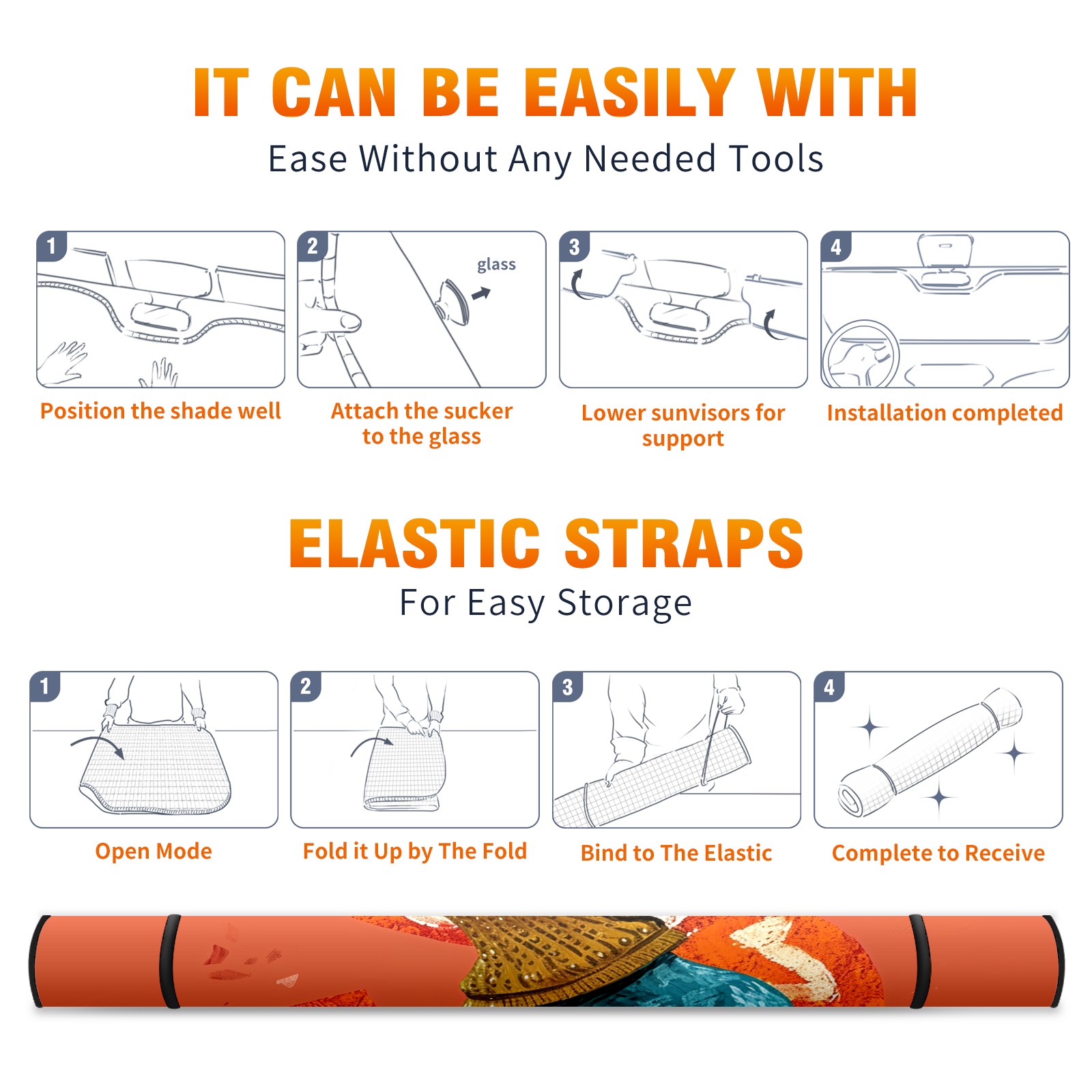 IT CAN BE EASILY WITH
Ease Without Any Needed Tools

1
Position the shade well

2
glass
Attach the sucker to the glass

3
Lower sunvisors for support

4
Installation completed

ELASTIC STRAPS
For Easy Storage

1
Open Mode

2
Fold it Up by The Fold

3
Bind to The Elastic

4
Complete to Receive