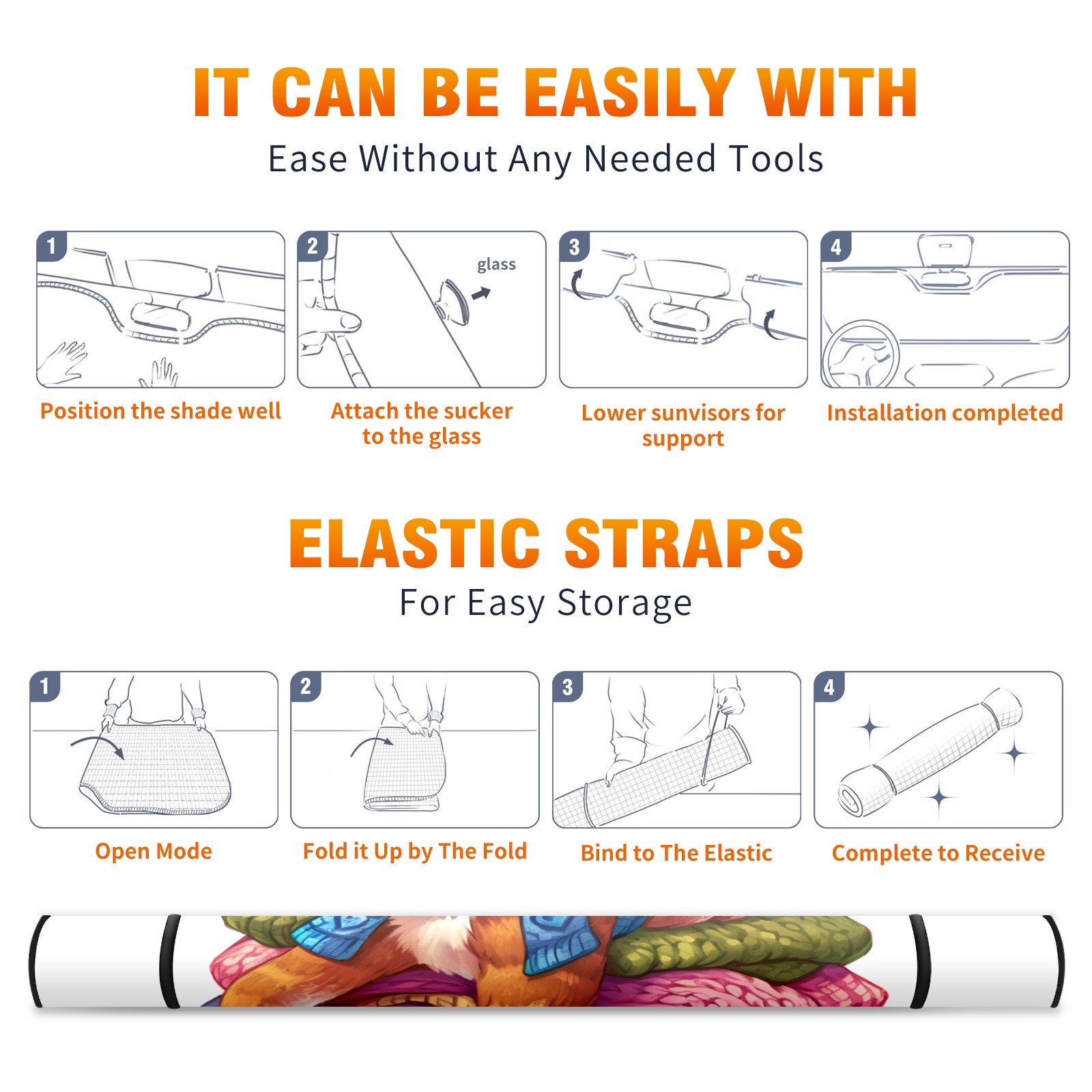 IT CAN BE EASILY WITH
Ease Without Any Needed Tools

1
Position the shade well

2
glass
Attach the sucker to the glass

3
Lower sunvisors for support

4
Installation completed

ELASTIC STRAPS
For Easy Storage

1
Open Mode

2
Fold it Up by The Fold

3
Bind to The Elastic

4
Complete to Receive