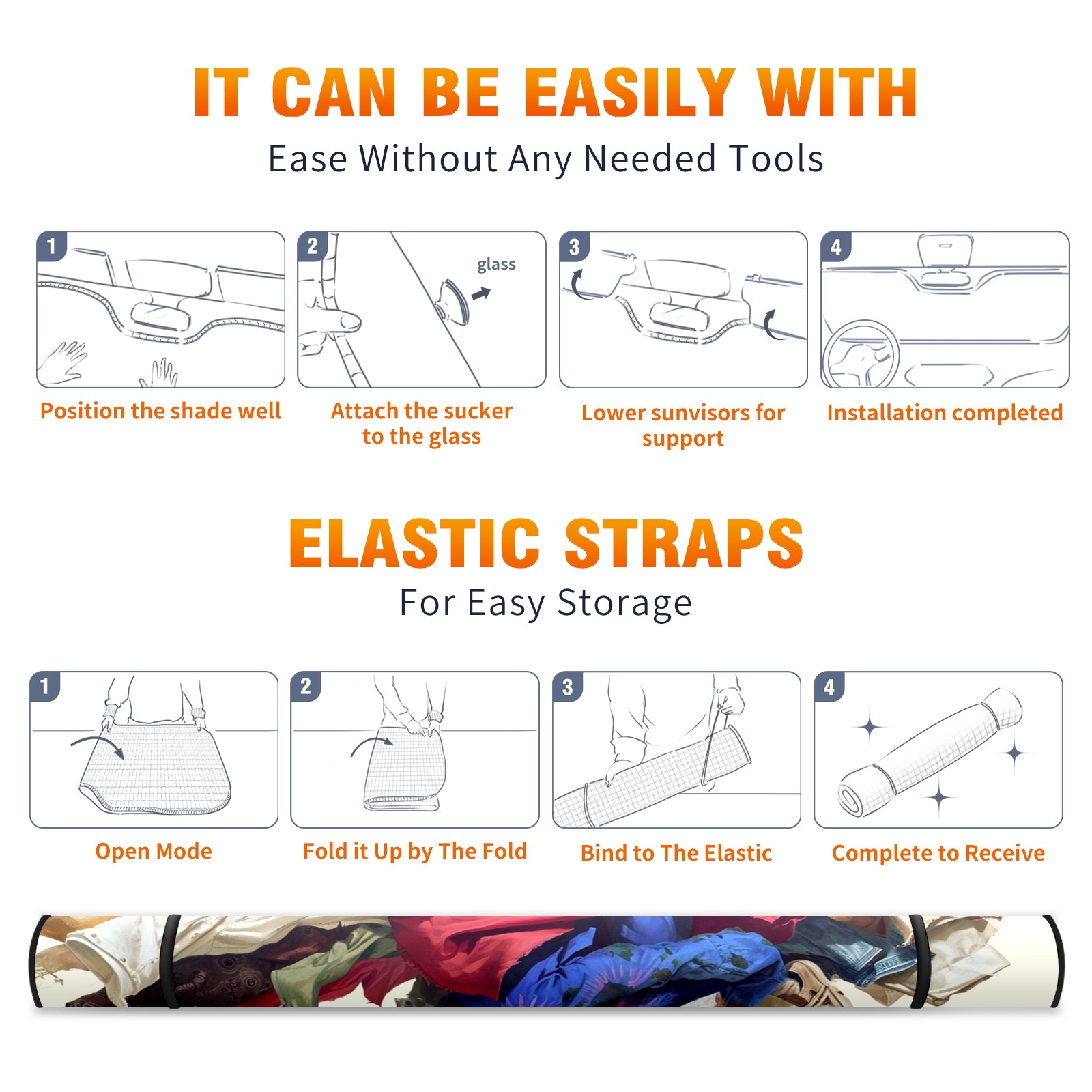 IT CAN BE EASILY WITH

Ease Without Any Needed Tools

1

Position the shade well

2

glass

Attach the sucker to the glass

3

Lower sunvisors for support

4

Installation completed

ELASTIC STRAPS

For Easy Storage

1

Open Mode

2

Fold it Up by The Fold

3

Bind to The Elastic

4

Complete to Receive