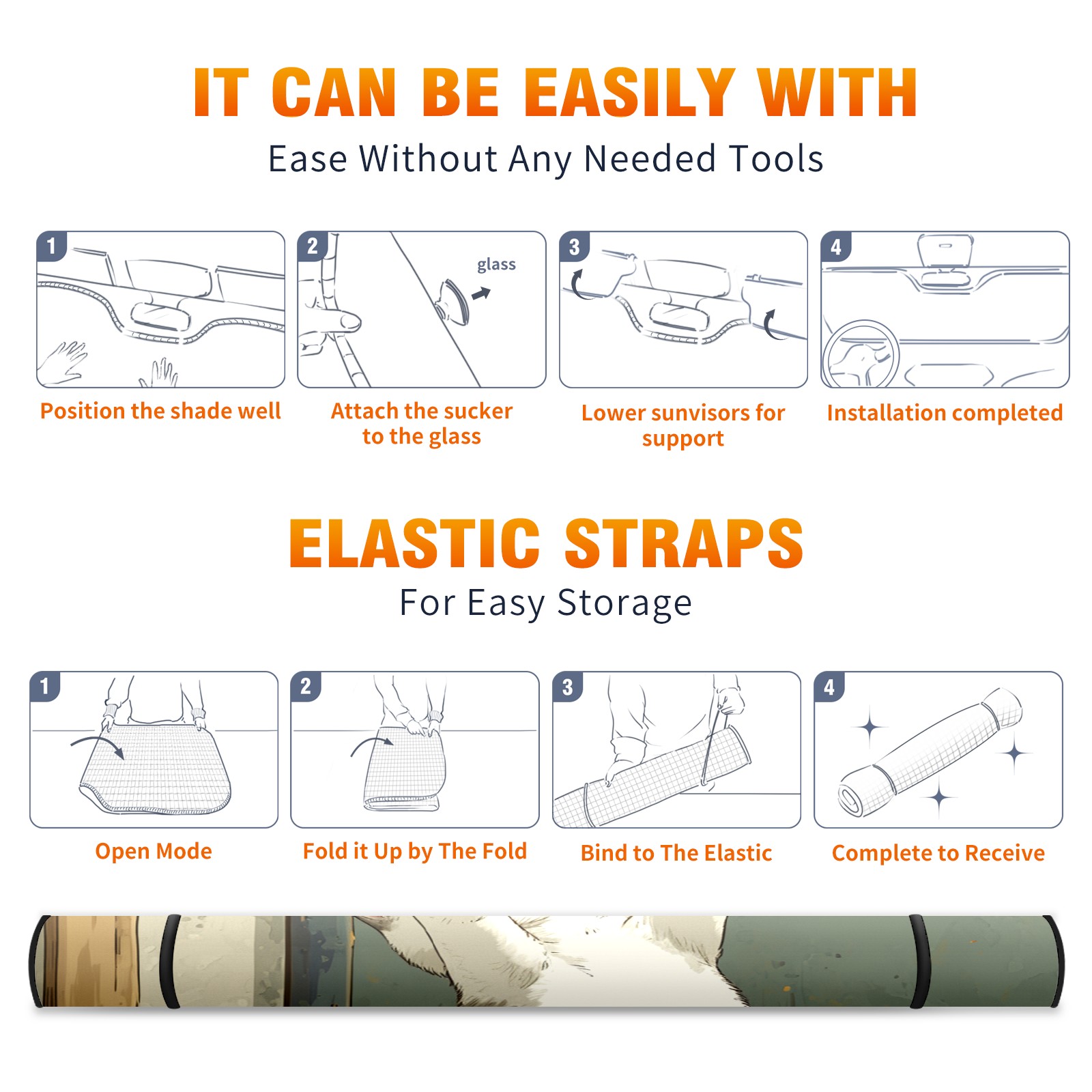 IT CAN BE EASILY WITH

Ease Without Any Needed Tools

1

Position the shade well

2

glass

Attach the sucker to the glass

3

Lower sunvisors for support

4

Installation completed

ELASTIC STRAPS

For Easy Storage

1

Open Mode

2

Fold it Up by The Fold

3

Bind to The Elastic

4

Complete to Receive