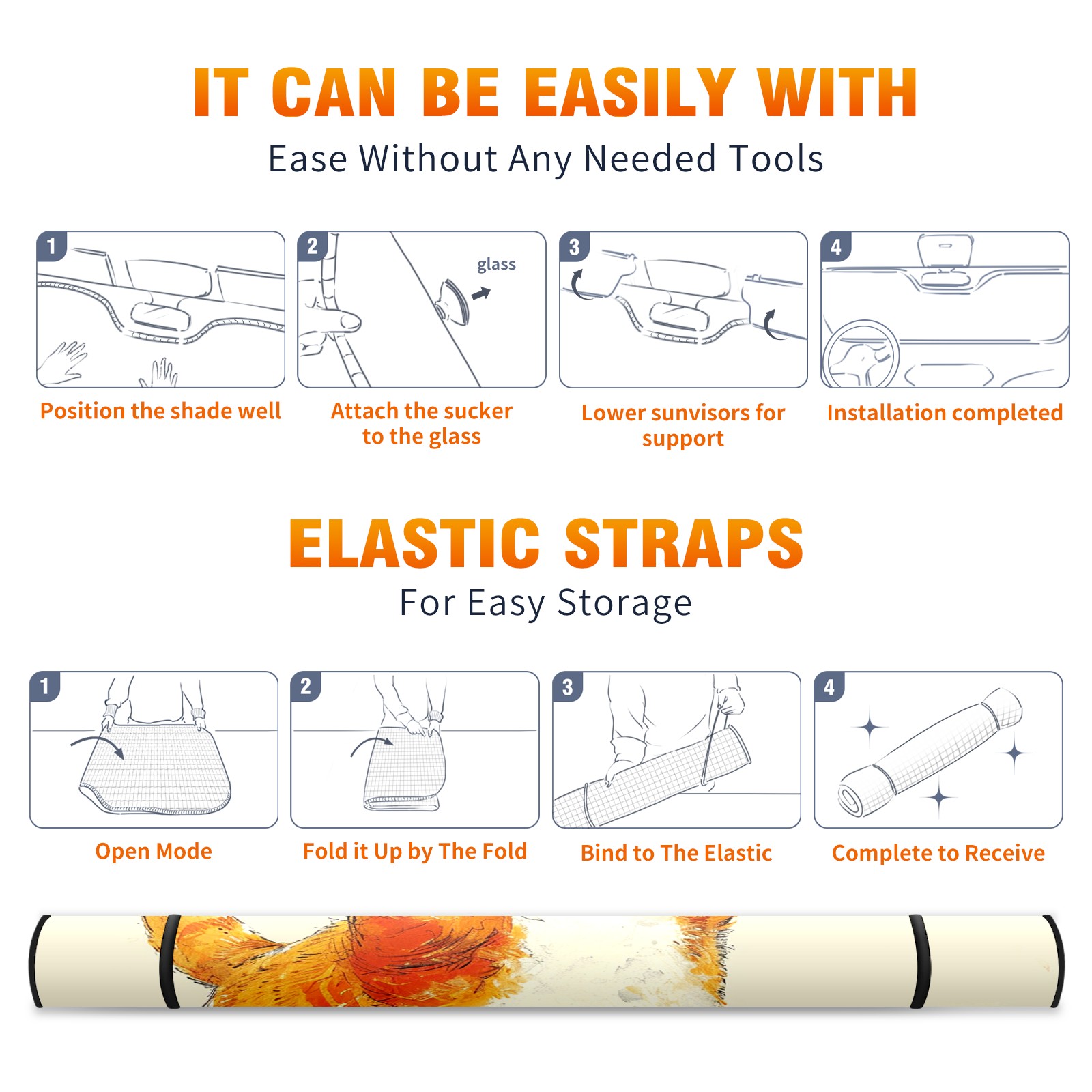 IT CAN BE EASILY WITH
Ease Without Any Needed Tools

1
Position the shade well

2
glass
Attach the sucker to the glass

3
Lower sunvisors for support

4
Installation completed

ELASTIC STRAPS
For Easy Storage

1
Open Mode

2
Fold it Up by The Fold

3
Bind to The Elastic

4
Complete to Receive