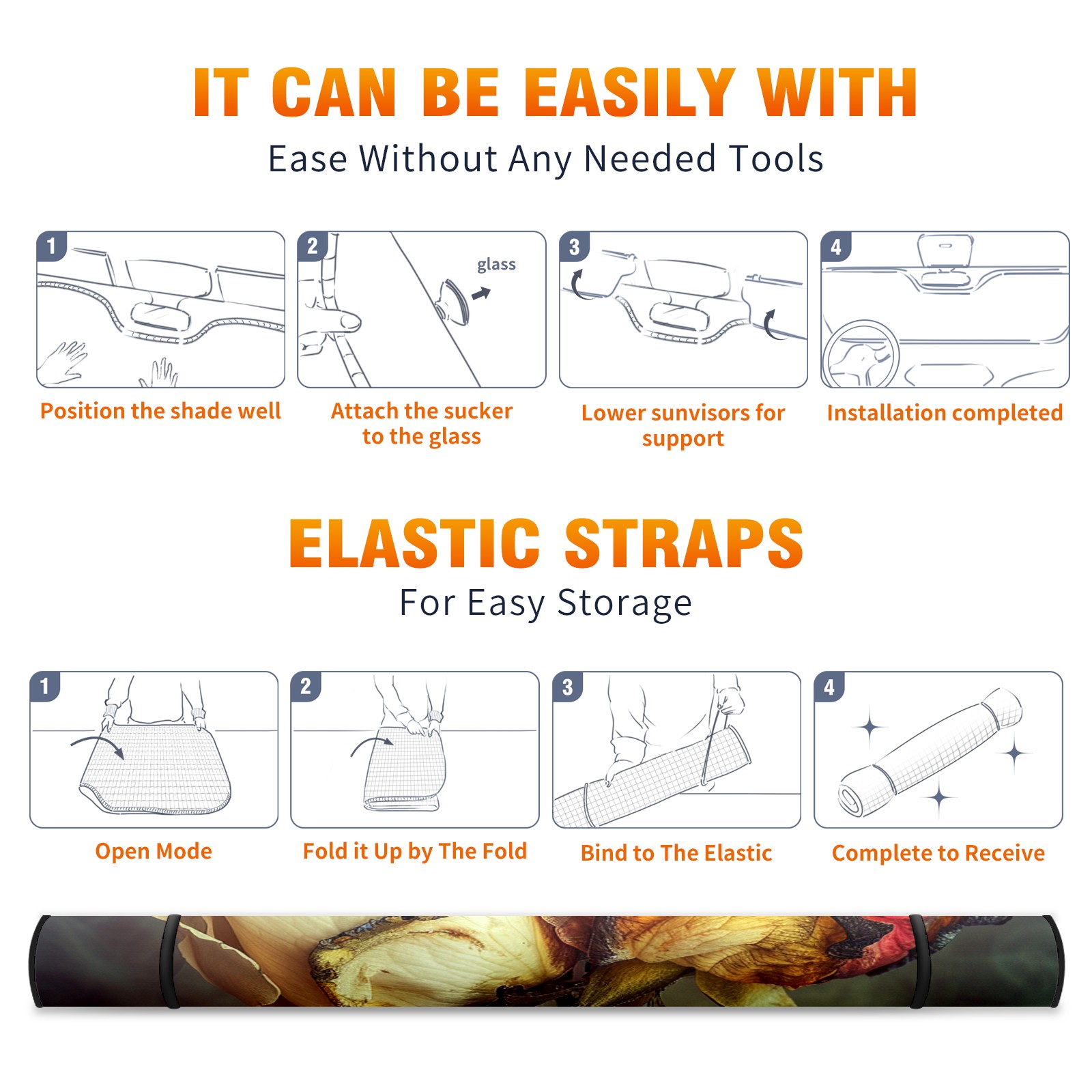 IT CAN BE EASILY WITH
Ease Without Any Needed Tools

1
Position the shade well

2
glass
Attach the sucker to the glass

3
Lower sunvisors for support

4
Installation completed

ELASTIC STRAPS
For Easy Storage

1
Open Mode

2
Fold it Up by The Fold

3
Bind to The Elastic

4
Complete to Receive