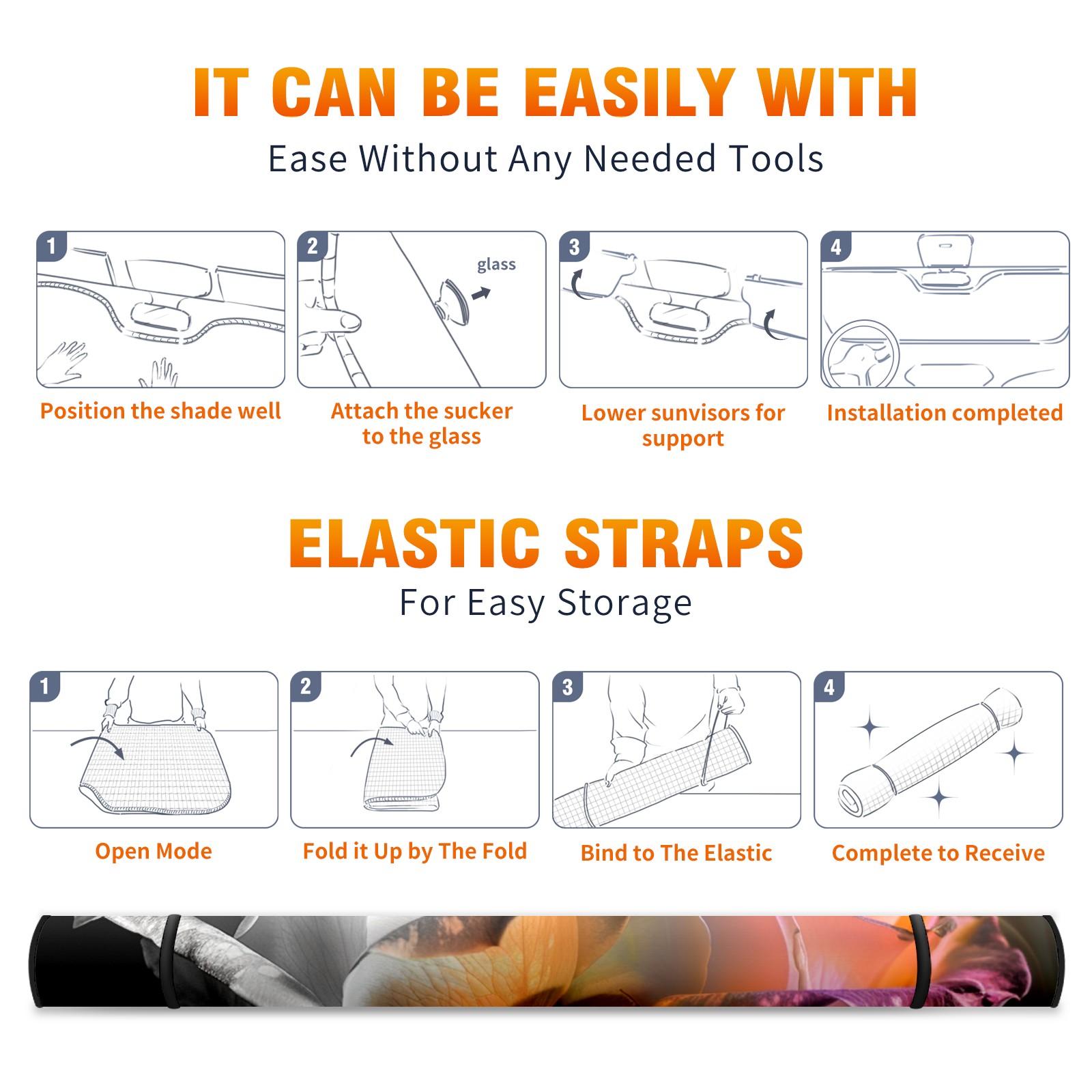 IT CAN BE EASILY WITH
Ease Without Any Needed Tools

1
Position the shade well

2
glass
Attach the sucker to the glass

3
Lower sunvisors for support

4
Installation completed

ELASTIC STRAPS
For Easy Storage

1
Open Mode

2
Fold it Up by The Fold

3
Bind to The Elastic

4
Complete to Receive