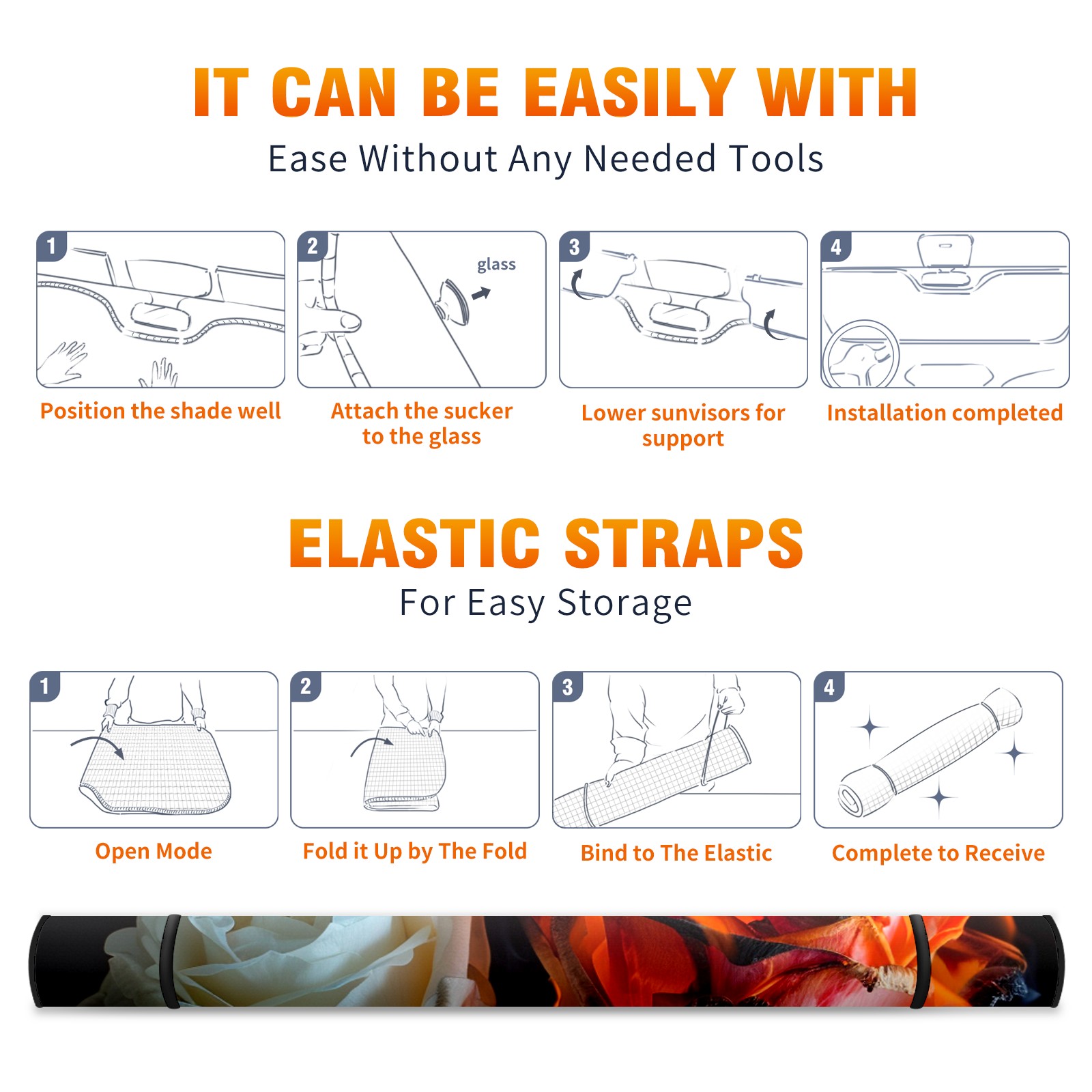 IT CAN BE EASILY WITH

Ease Without Any Needed Tools

1

Position the shade well

2

glass

Attach the sucker to the glass

3

Lower sunvisors for support

4

Installation completed

ELASTIC STRAPS

For Easy Storage

1

Open Mode

2

Fold it Up by The Fold

3

Bind to The Elastic

4

Complete to Receive