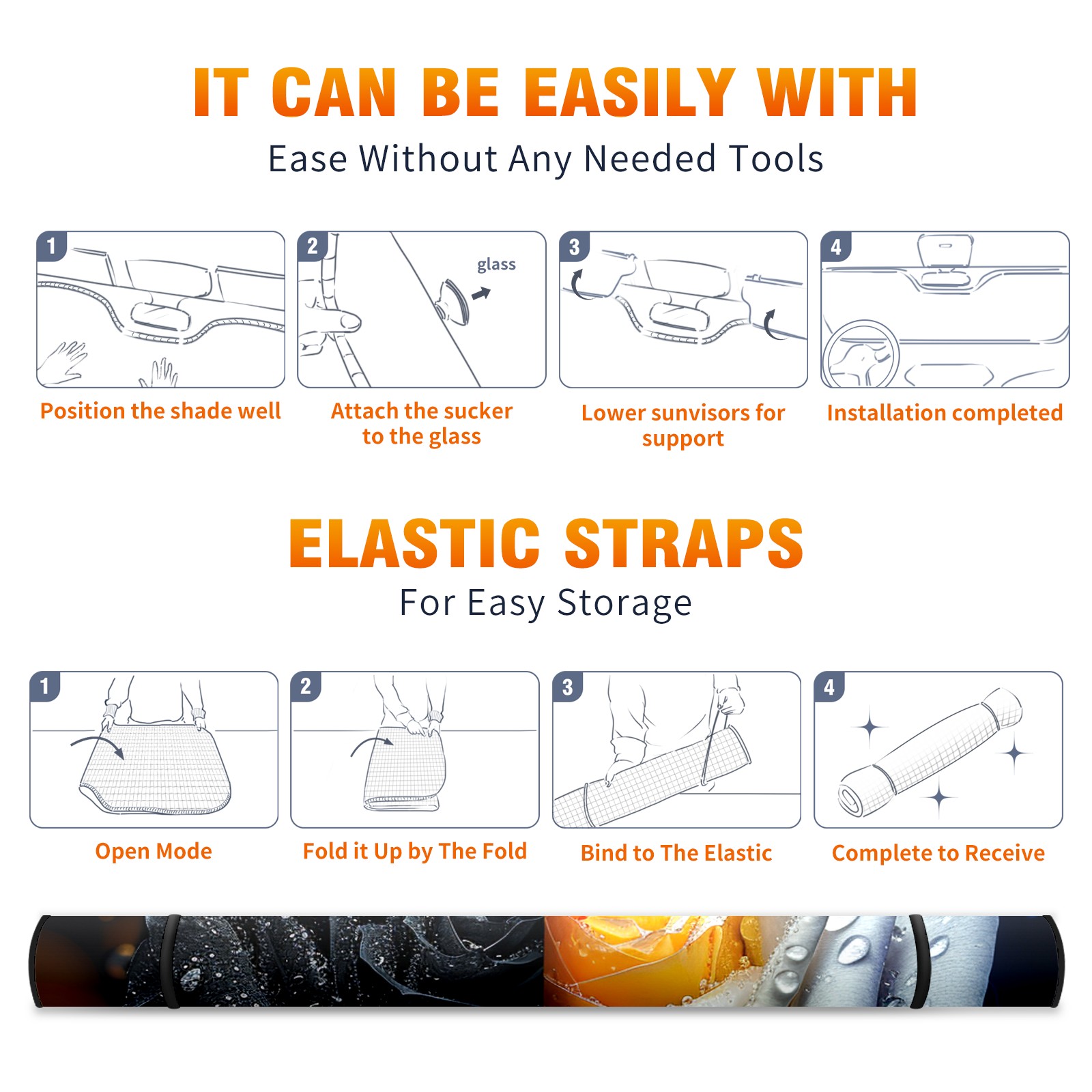 IT CAN BE EASILY WITH

Ease Without Any Needed Tools

1

Position the shade well

2

glass

Attach the sucker to the glass

3

Lower sunvisors for support

4

Installation completed

ELASTIC STRAPS

For Easy Storage

1

Open Mode

2

Fold it Up by The Fold

3

Bind to The Elastic

4

Complete to Receive