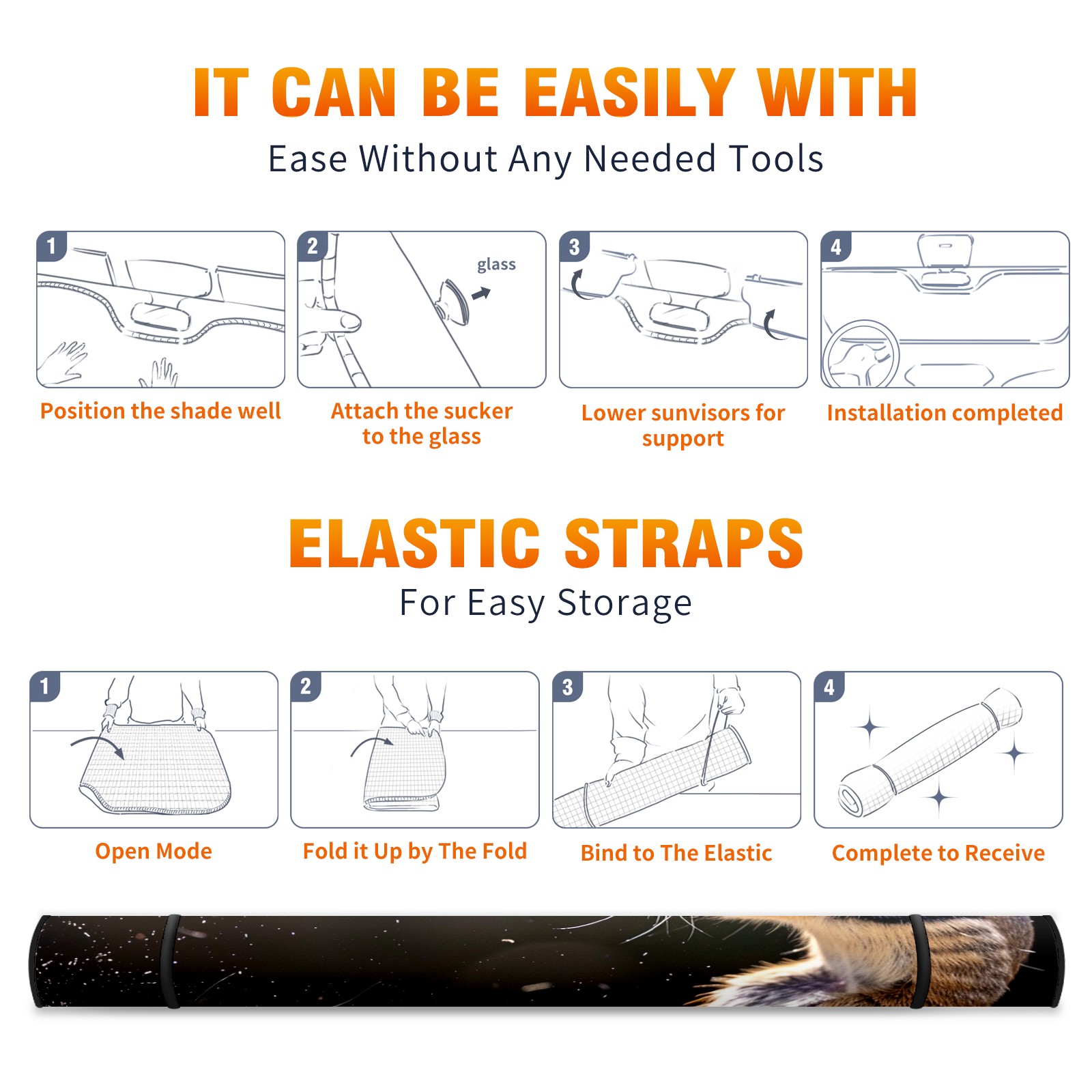 IT CAN BE EASILY WITH

Ease Without Any Needed Tools

1

Position the shade well

2

glass

Attach the sucker to the glass

3

Lower sunvisors for support

4

Installation completed

ELASTIC STRAPS

For Easy Storage

1

Open Mode

2

Fold it Up by The Fold

3

Bind to The Elastic

4

Complete to Receive