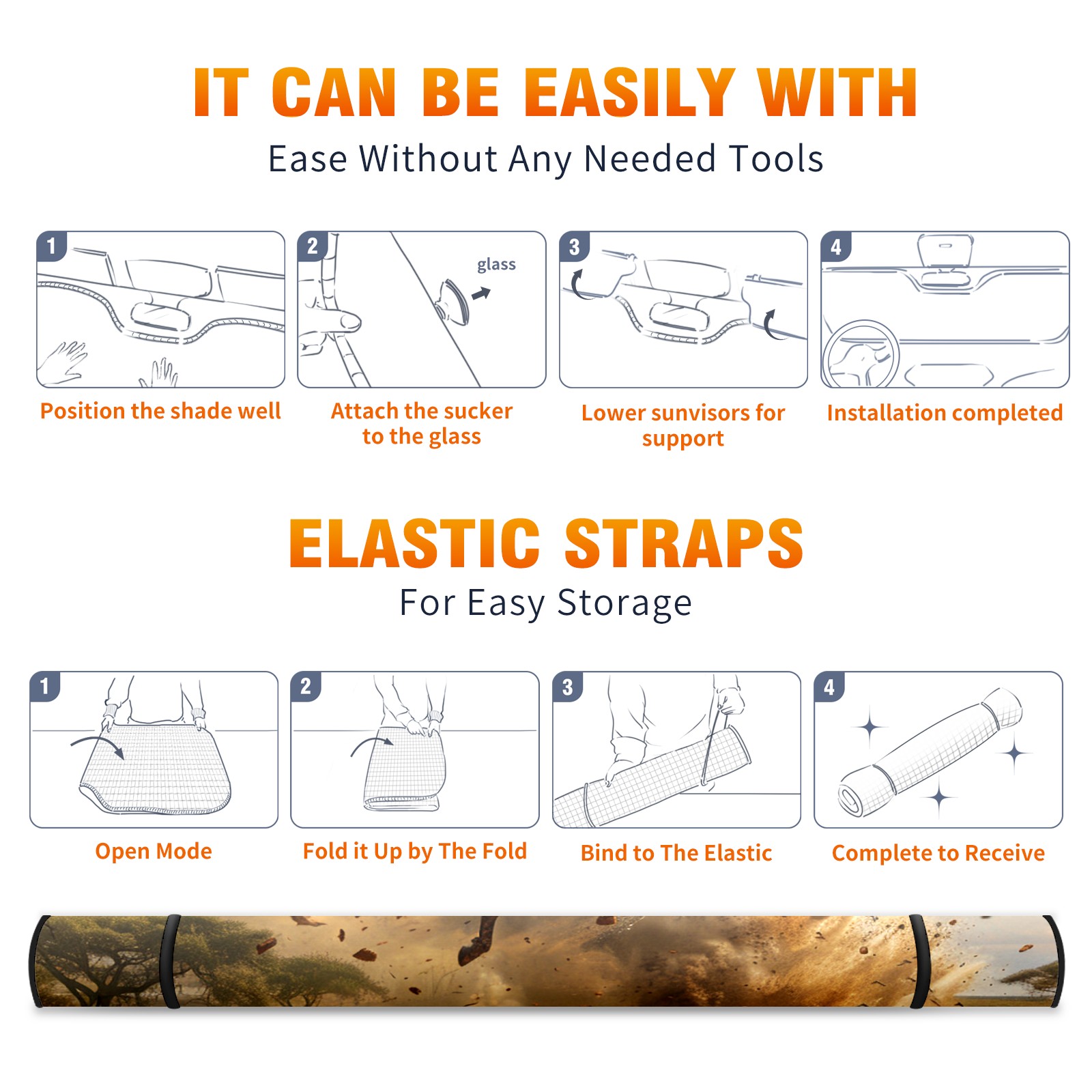 IT CAN BE EASILY WITH
Ease Without Any Needed Tools

1
Position the shade well

2
glass
Attach the sucker to the glass

3
Lower sunvisors for support

4
Installation completed

ELASTIC STRAPS
For Easy Storage

1
Open Mode

2
Fold it Up by The Fold

3
Bind to The Elastic

4
Complete to Receive