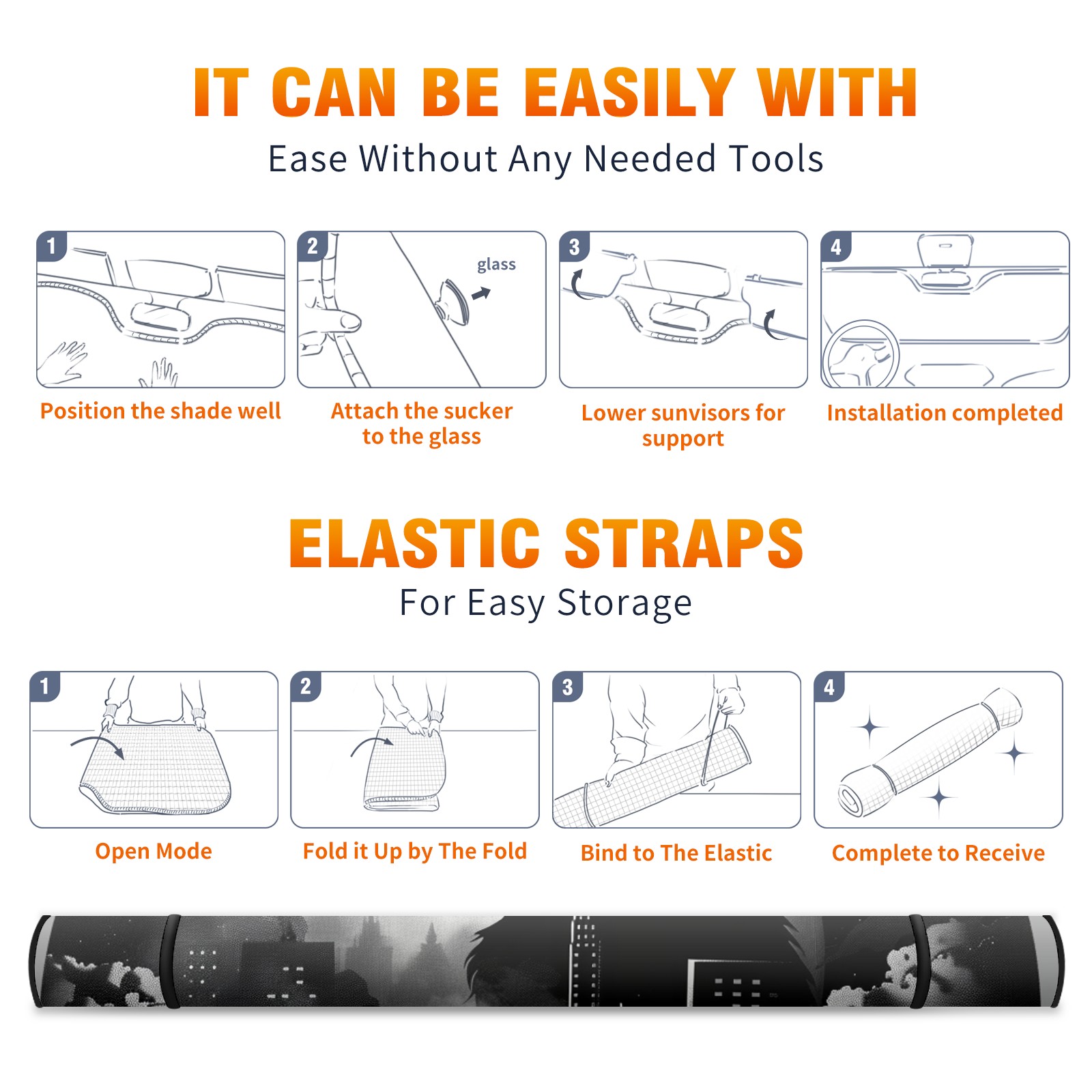 IT CAN BE EASILY WITH
Ease Without Any Needed Tools

1
Position the shade well

2
glass
Attach the sucker to the glass

3
Lower sunvisors for support

4
Installation completed

ELASTIC STRAPS
For Easy Storage

1
Open Mode

2
Fold it Up by The Fold

3
Bind to The Elastic

4
Complete to Receive