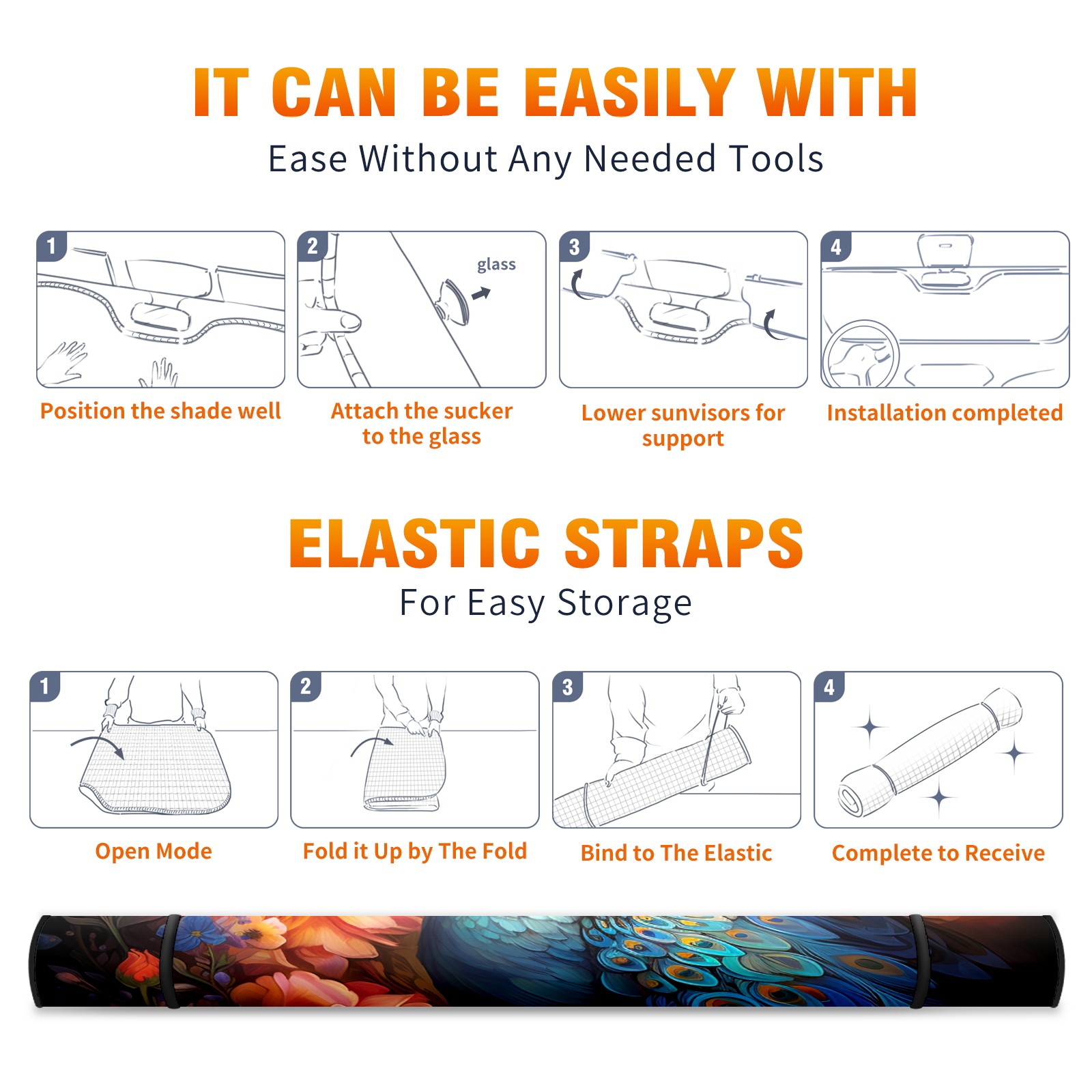 IT CAN BE EASILY WITH
Ease Without Any Needed Tools

1
Position the shade well

2
glass
Attach the sucker to the glass

3
Lower sunvisors for support

4
Installation completed

ELASTIC STRAPS
For Easy Storage

1
Open Mode

2
Fold it Up by The Fold

3
Bind to The Elastic

4
Complete to Receive