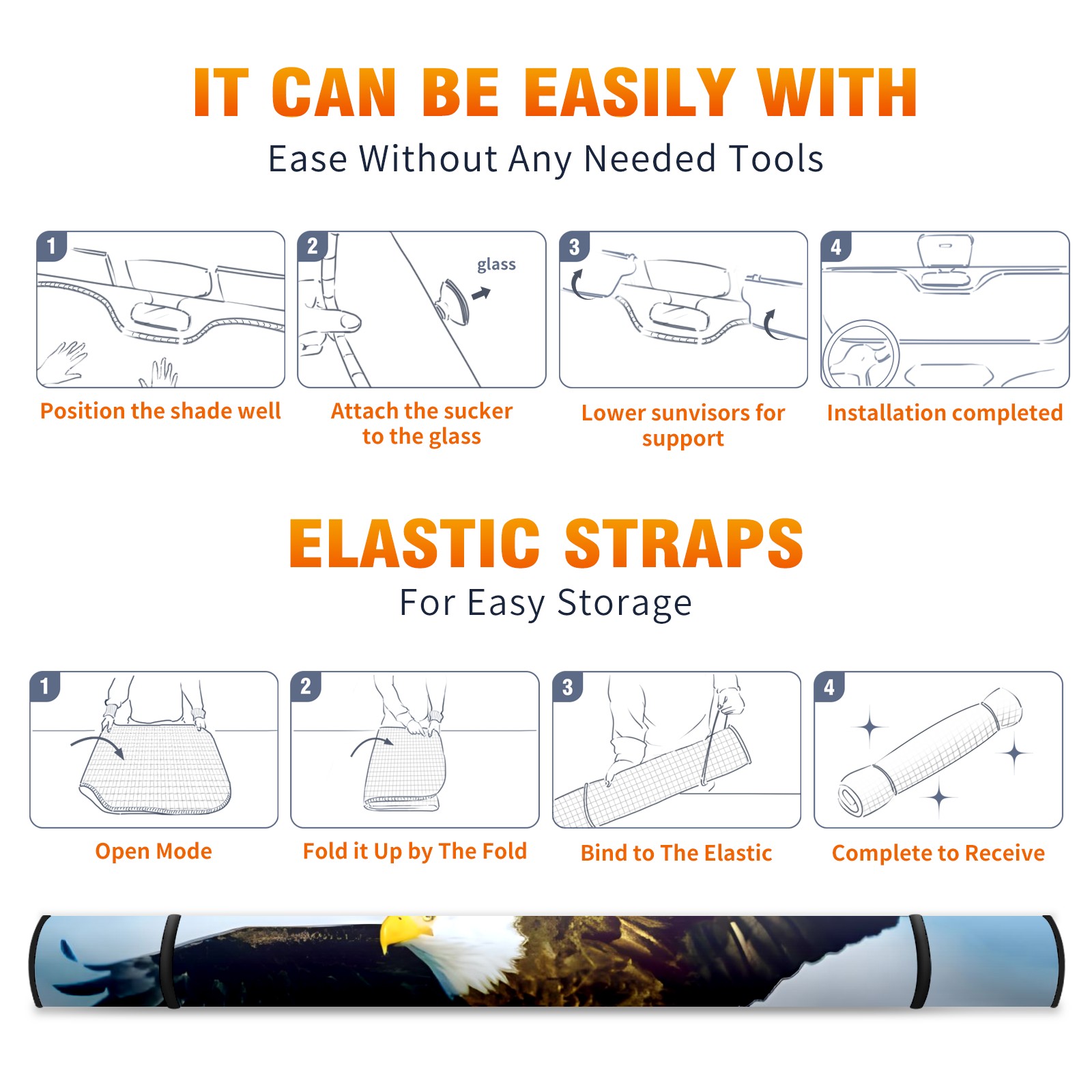 IT CAN BE EASILY WITH

Ease Without Any Needed Tools

1
Position the shade well

2
glass
Attach the sucker to the glass

3
Lower sunvisors for support

4
Installation completed

ELASTIC STRAPS

For Easy Storage

1
Open Mode

2
Fold it Up by The Fold

3
Bind to The Elastic

4
Complete to Receive