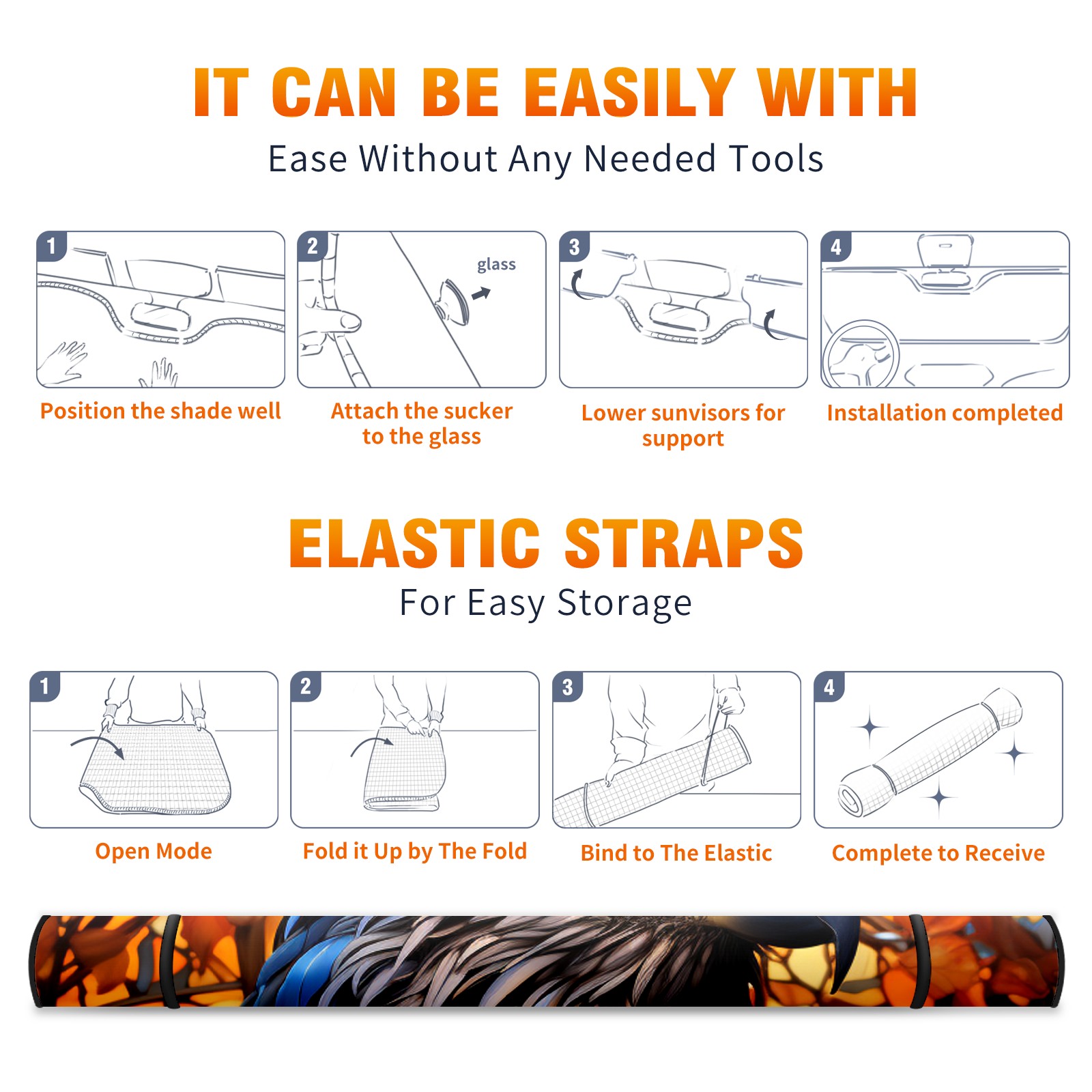 IT CAN BE EASILY WITH
Ease Without Any Needed Tools

1
Position the shade well

2
glass
Attach the sucker to the glass

3
Lower sunvisors for support

4
Installation completed

ELASTIC STRAPS
For Easy Storage

1
Open Mode

2
Fold it Up by The Fold

3
Bind to The Elastic

4
Complete to Receive