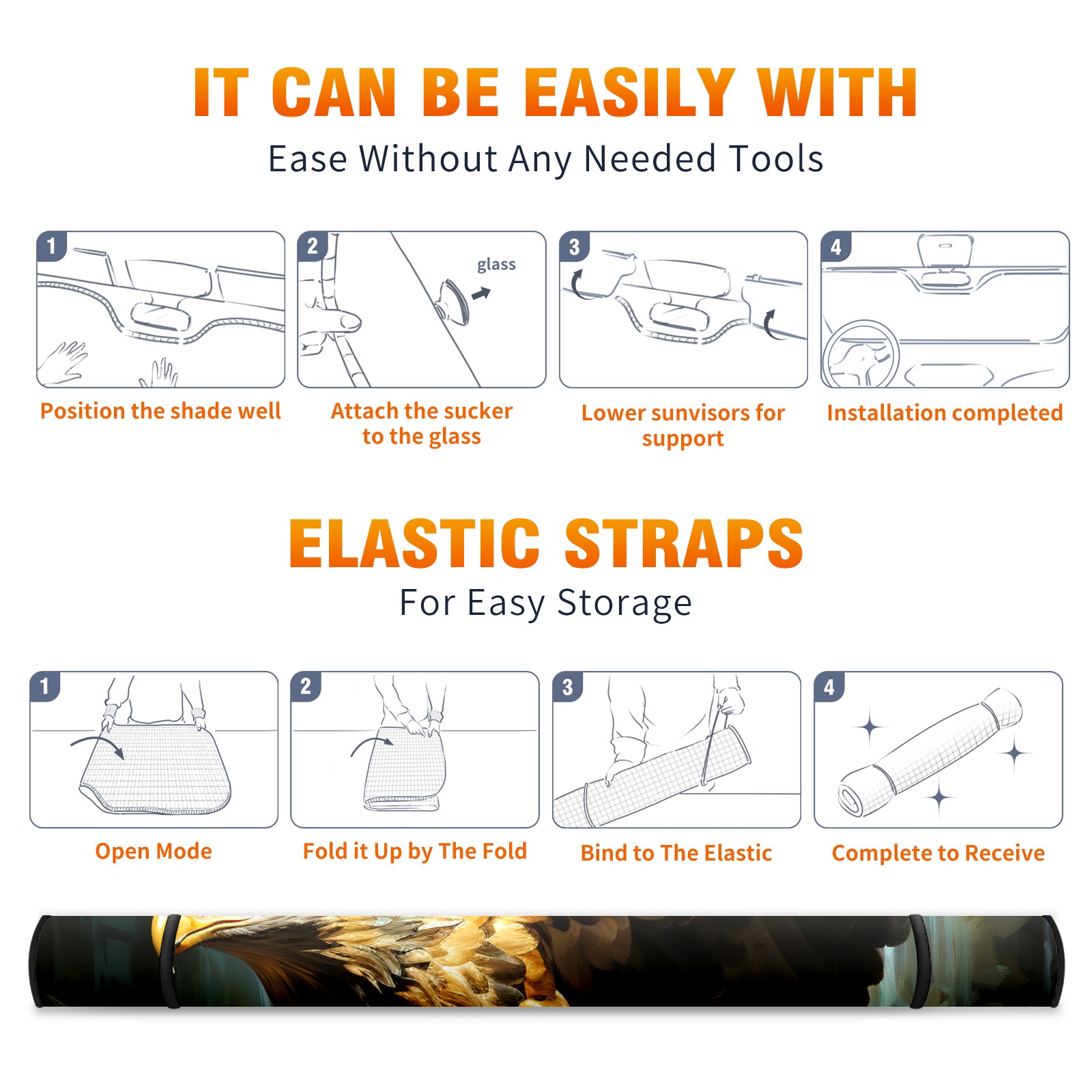 IT CAN BE EASILY WITH
Ease Without Any Needed Tools

1
Position the shade well

2
glass
Attach the sucker to the glass

3
Lower sunvisors for support

4
Installation completed

ELASTIC STRAPS
For Easy Storage

1
Open Mode

2
Fold it Up by The Fold

3
Bind to The Elastic

4
Complete to Receive